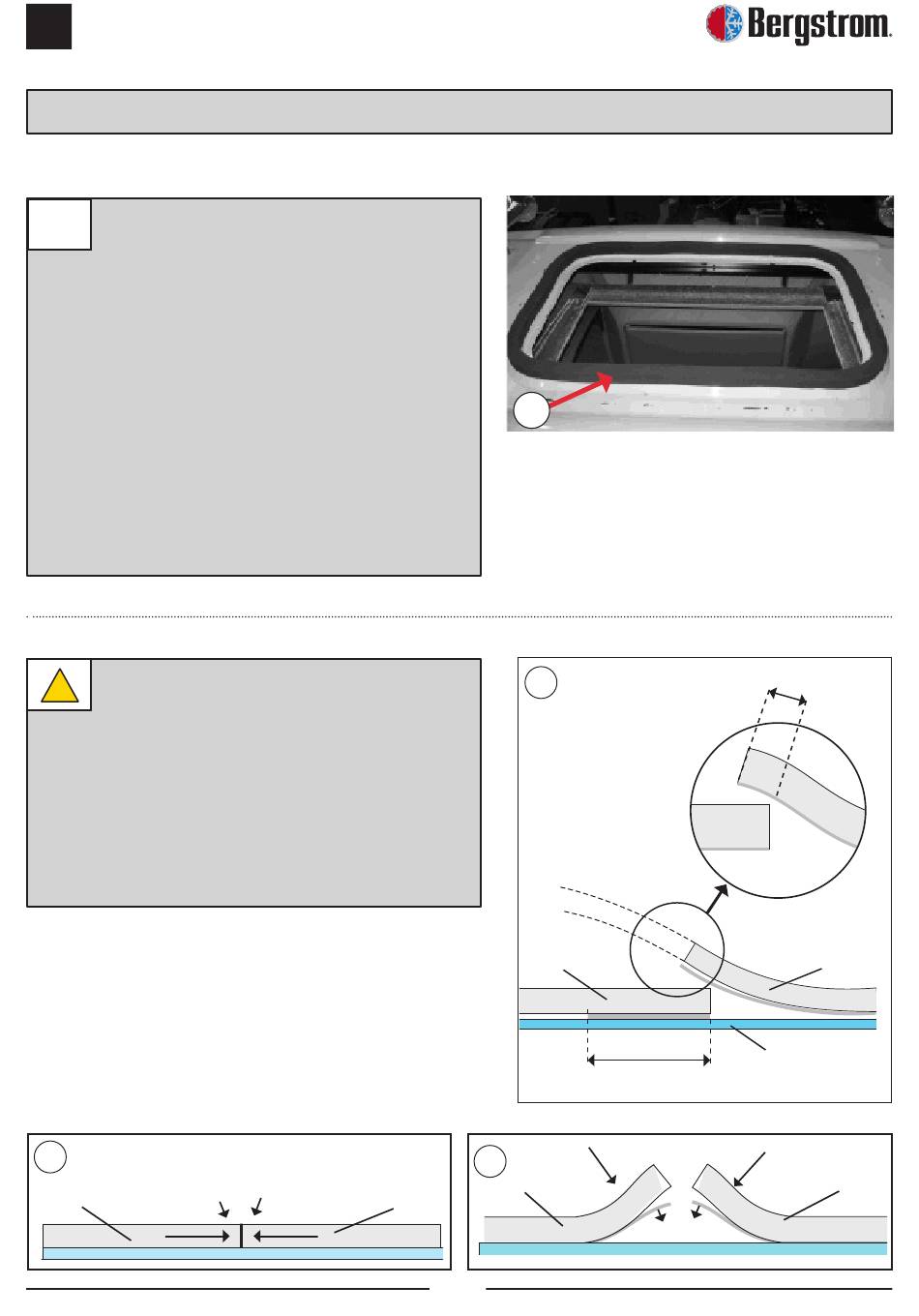 Bergstrom.