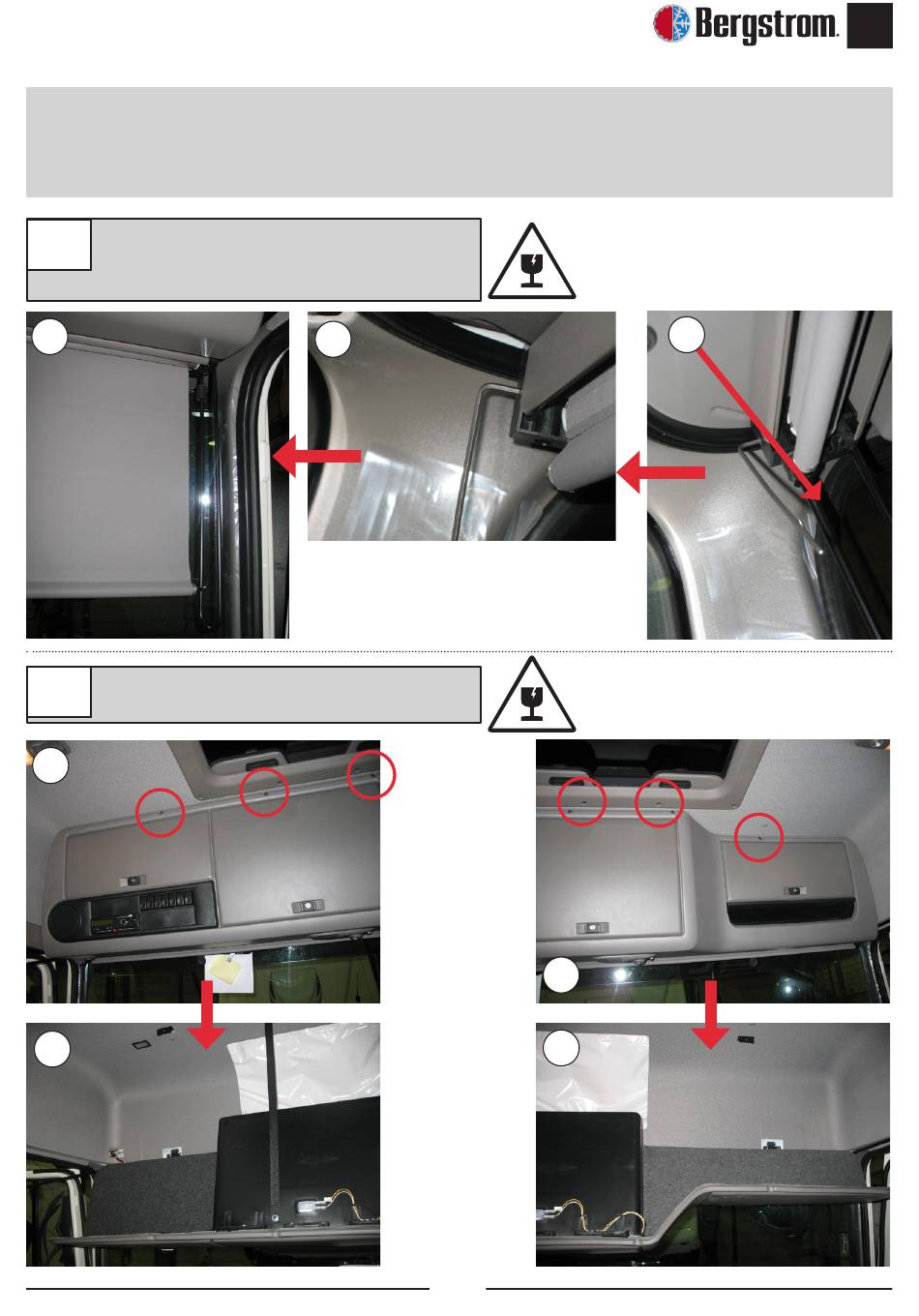 Bergstrom.