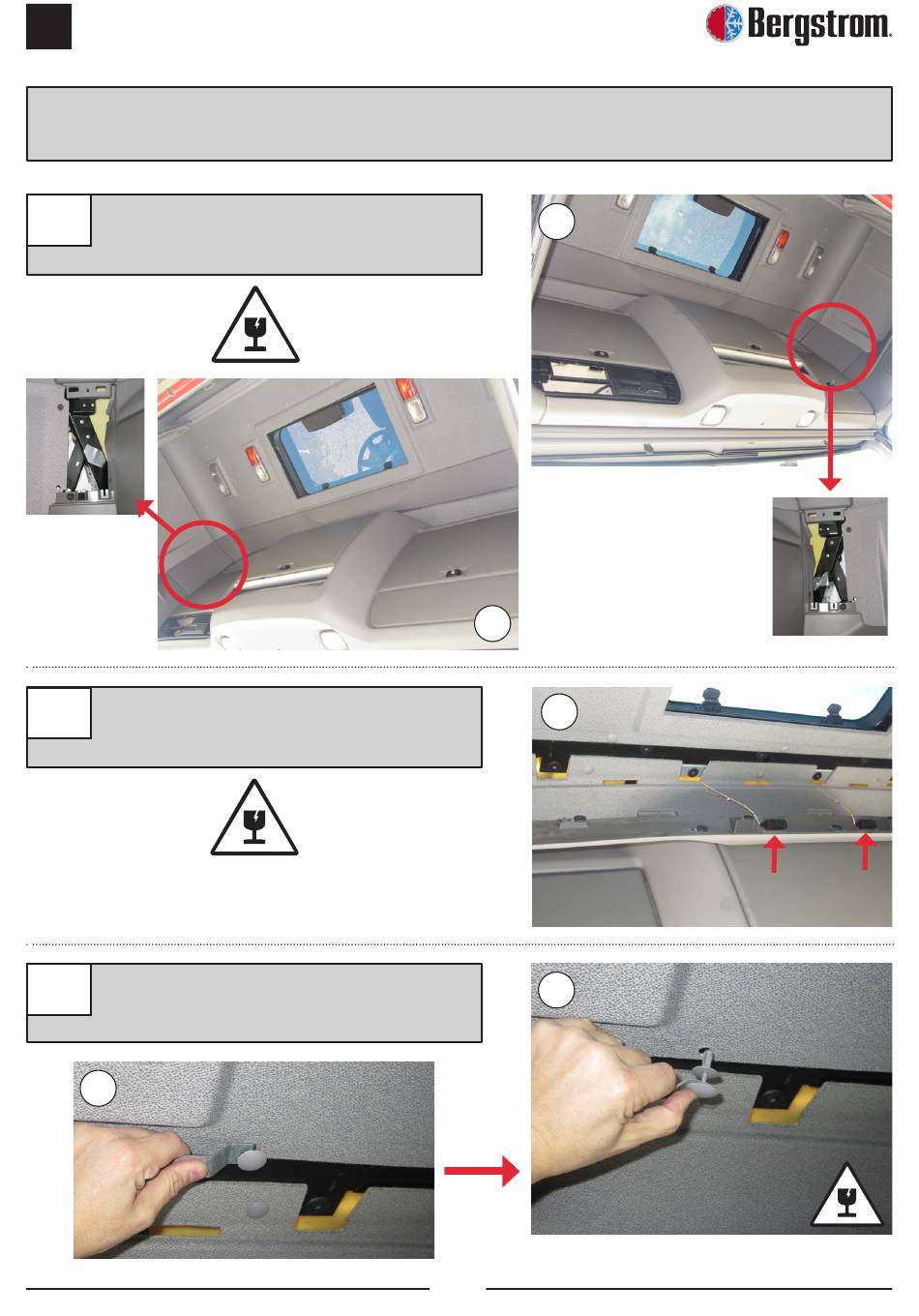 Bergstrom.