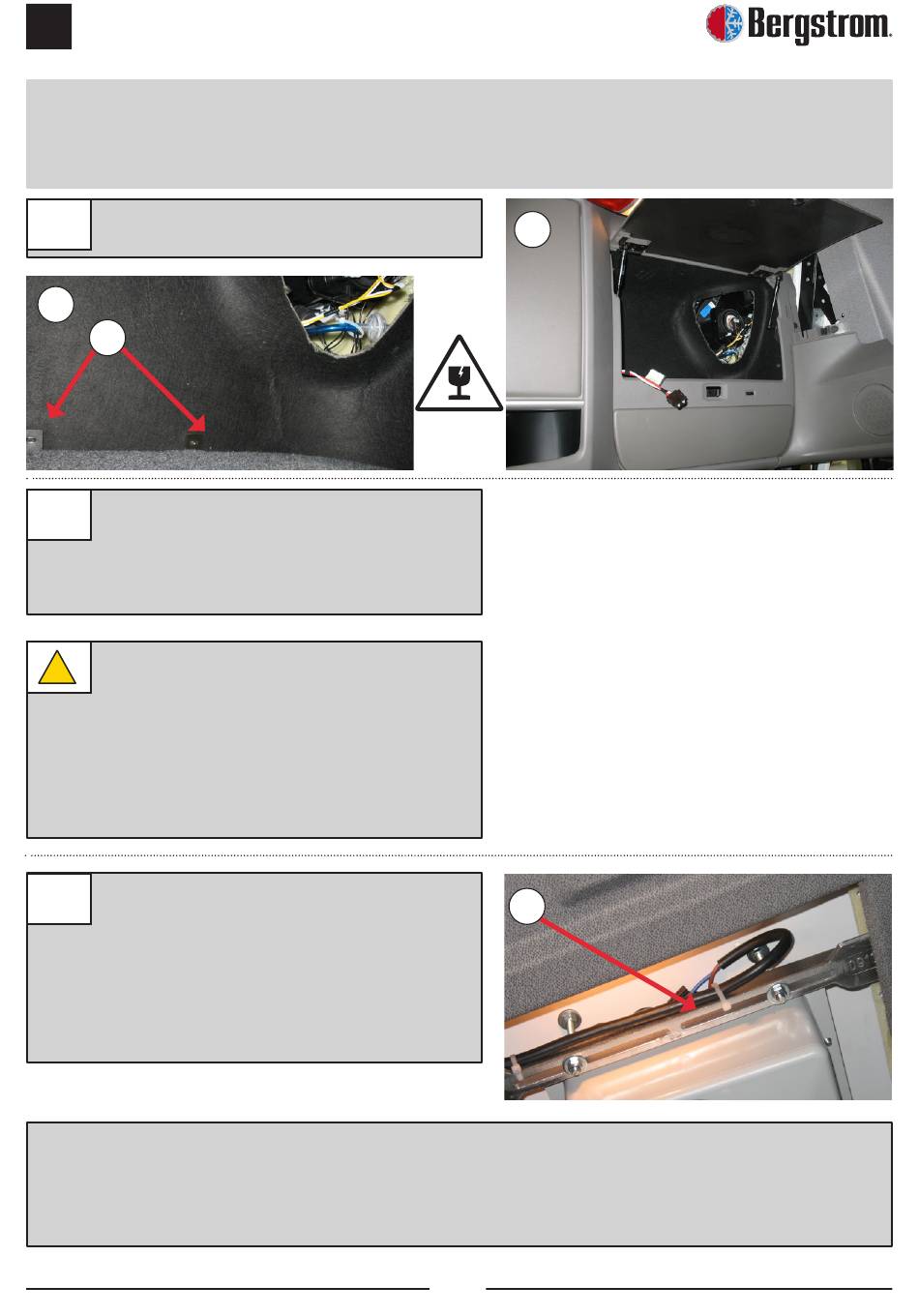 Bergstrom.