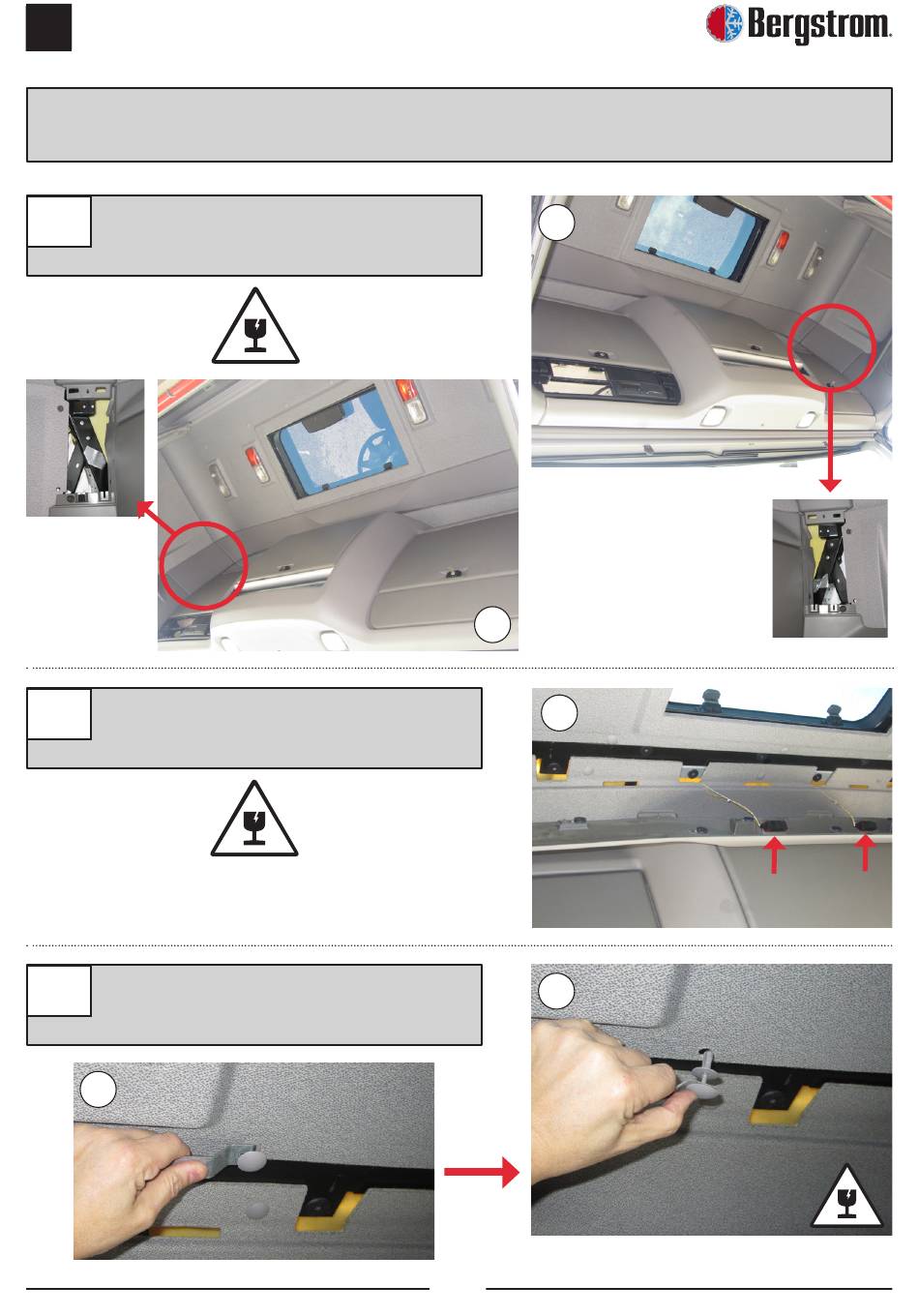 Bergstrom.