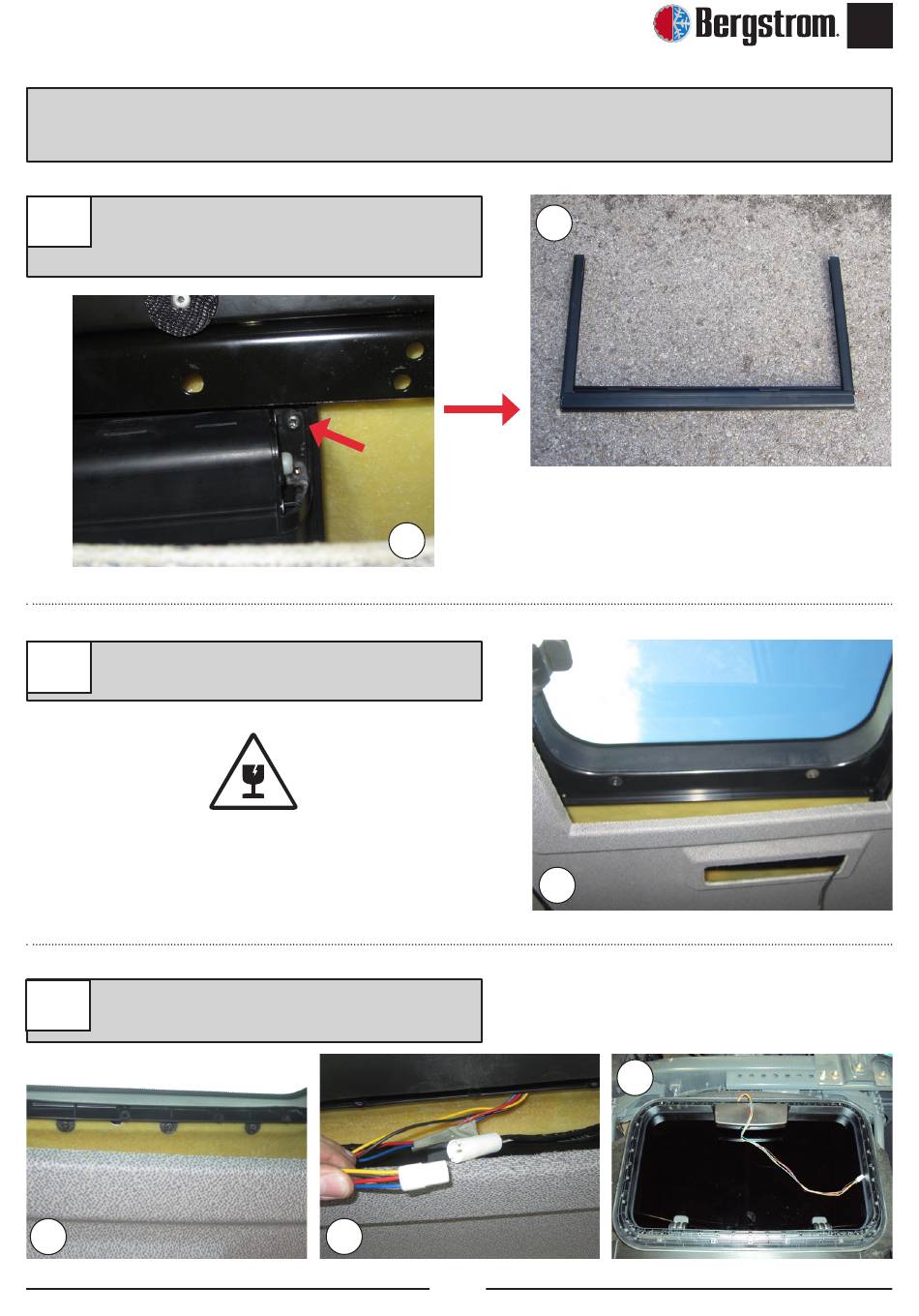 Bergstrom.