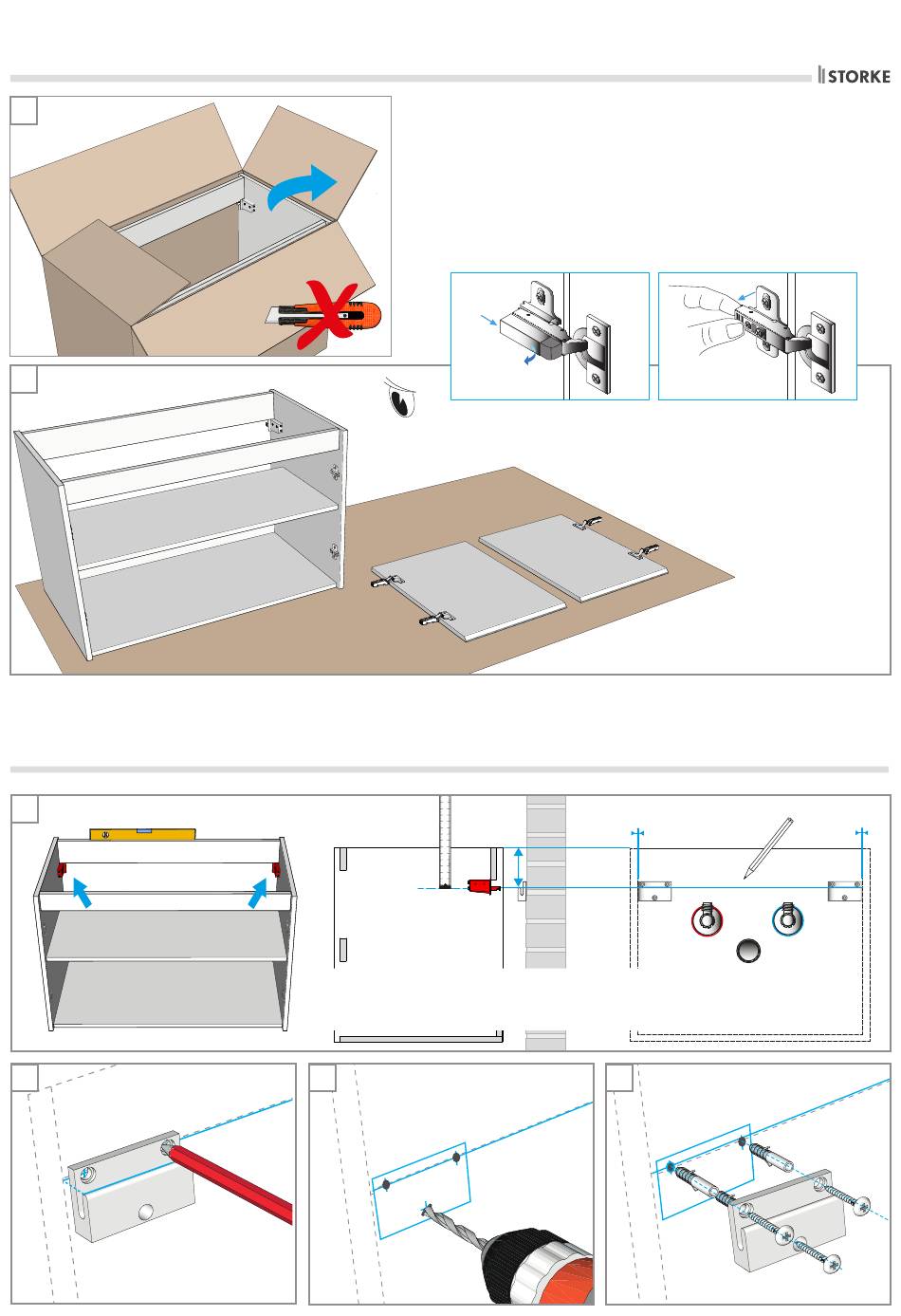 STORKE