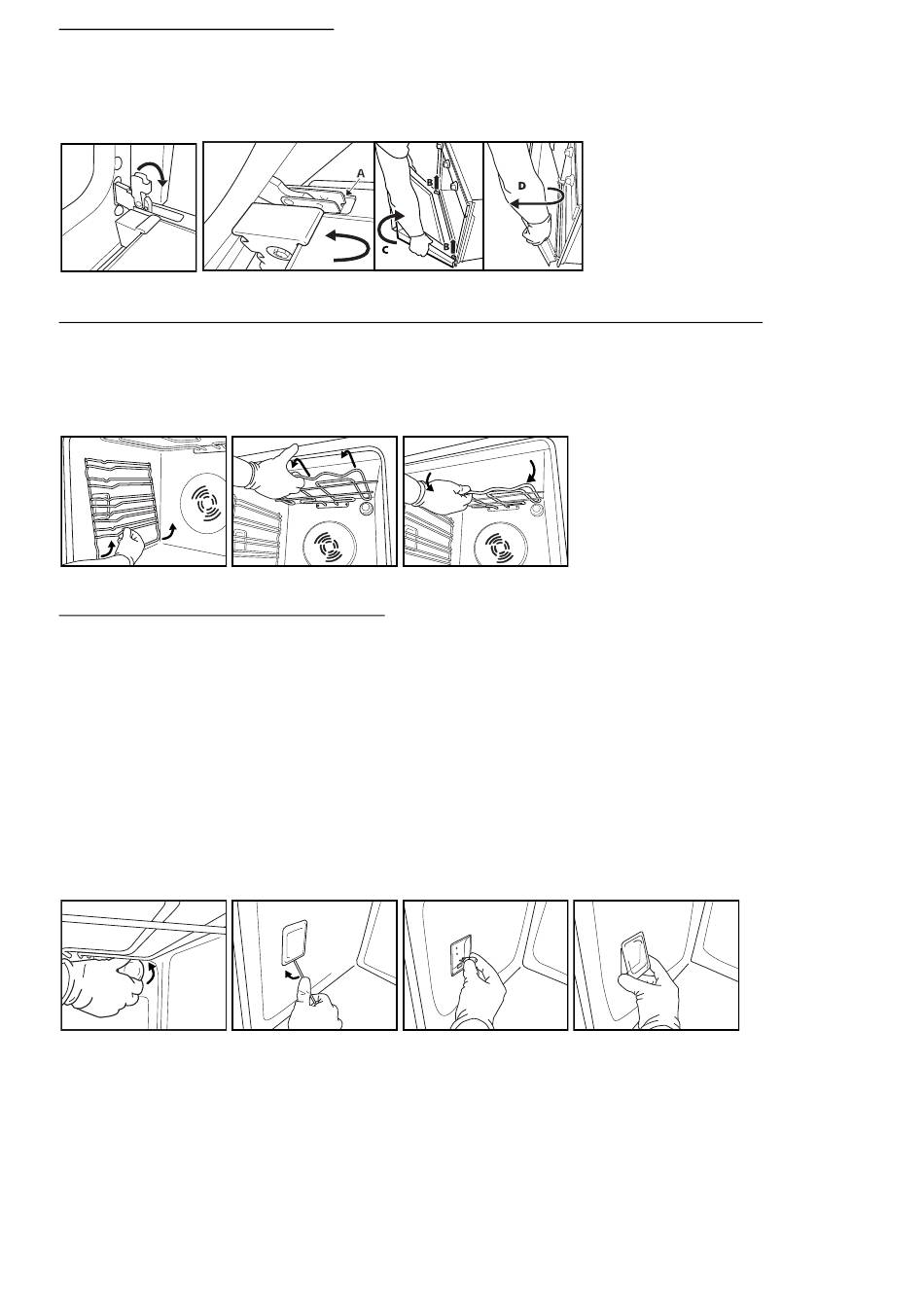 A

B

B

C

D