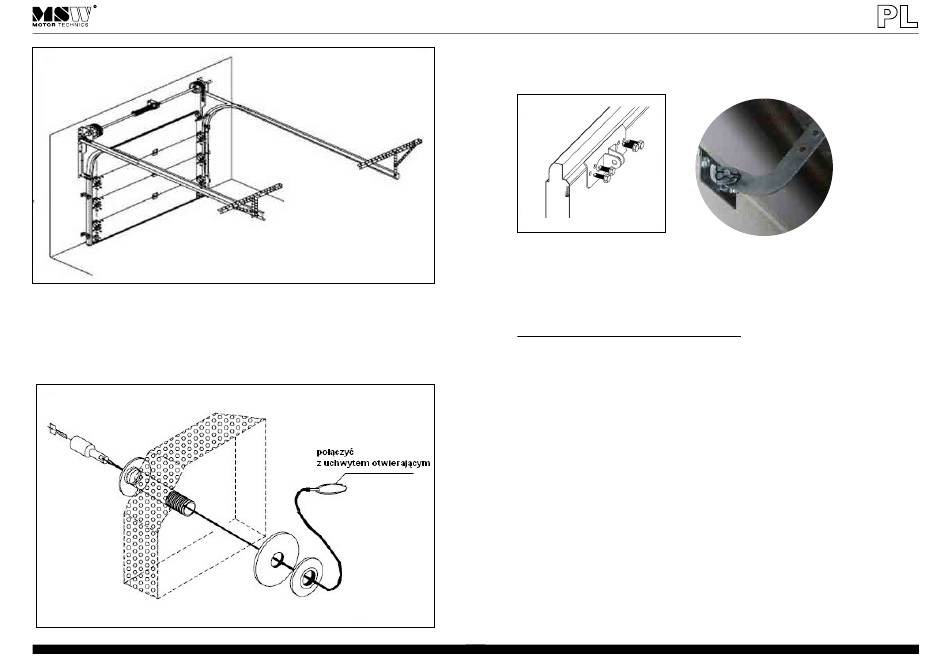 MSW
MOTOR TECHNICS

PL

połączyć
z uchwytem otwierającym