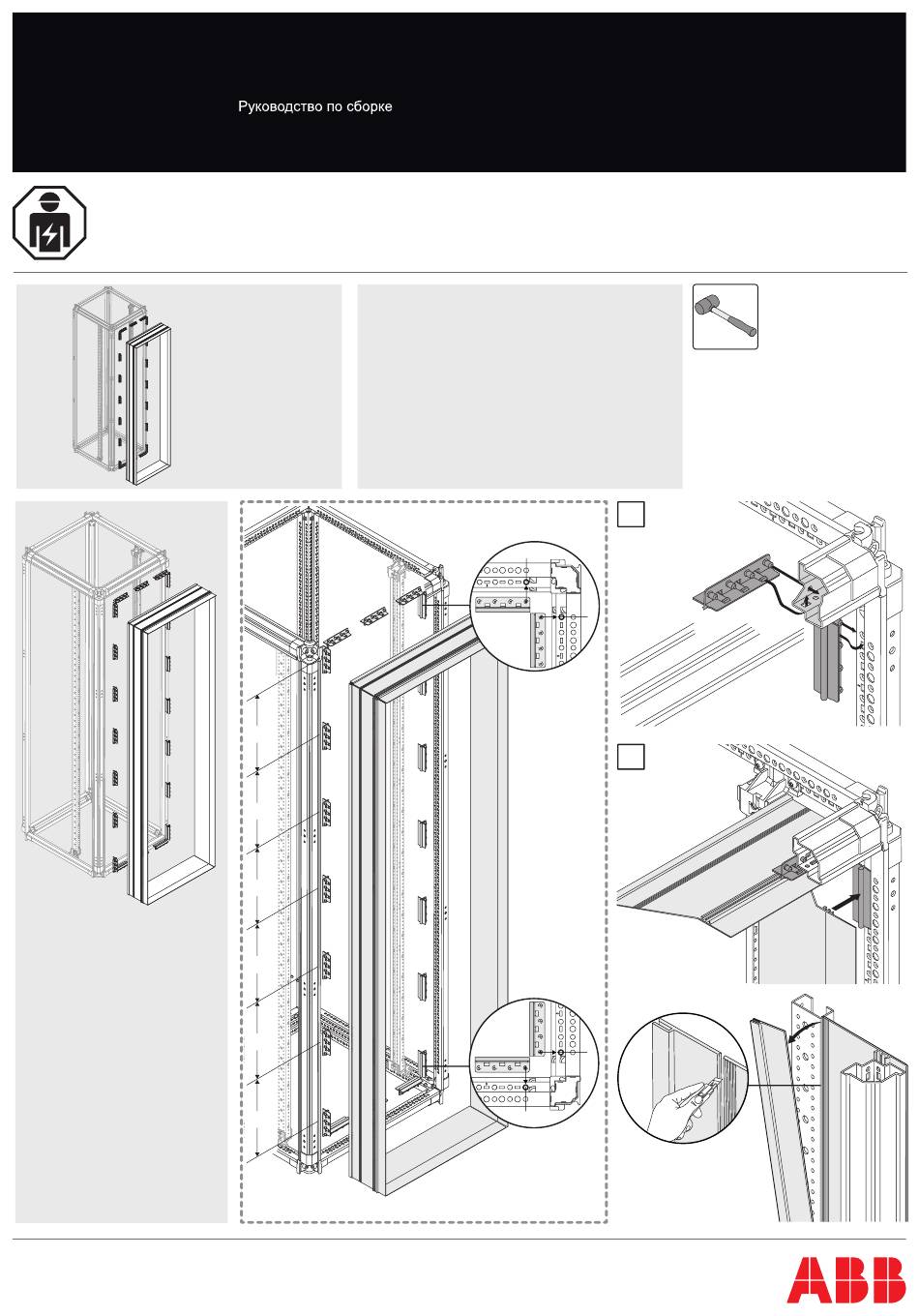 Руководство по сборке

ABB