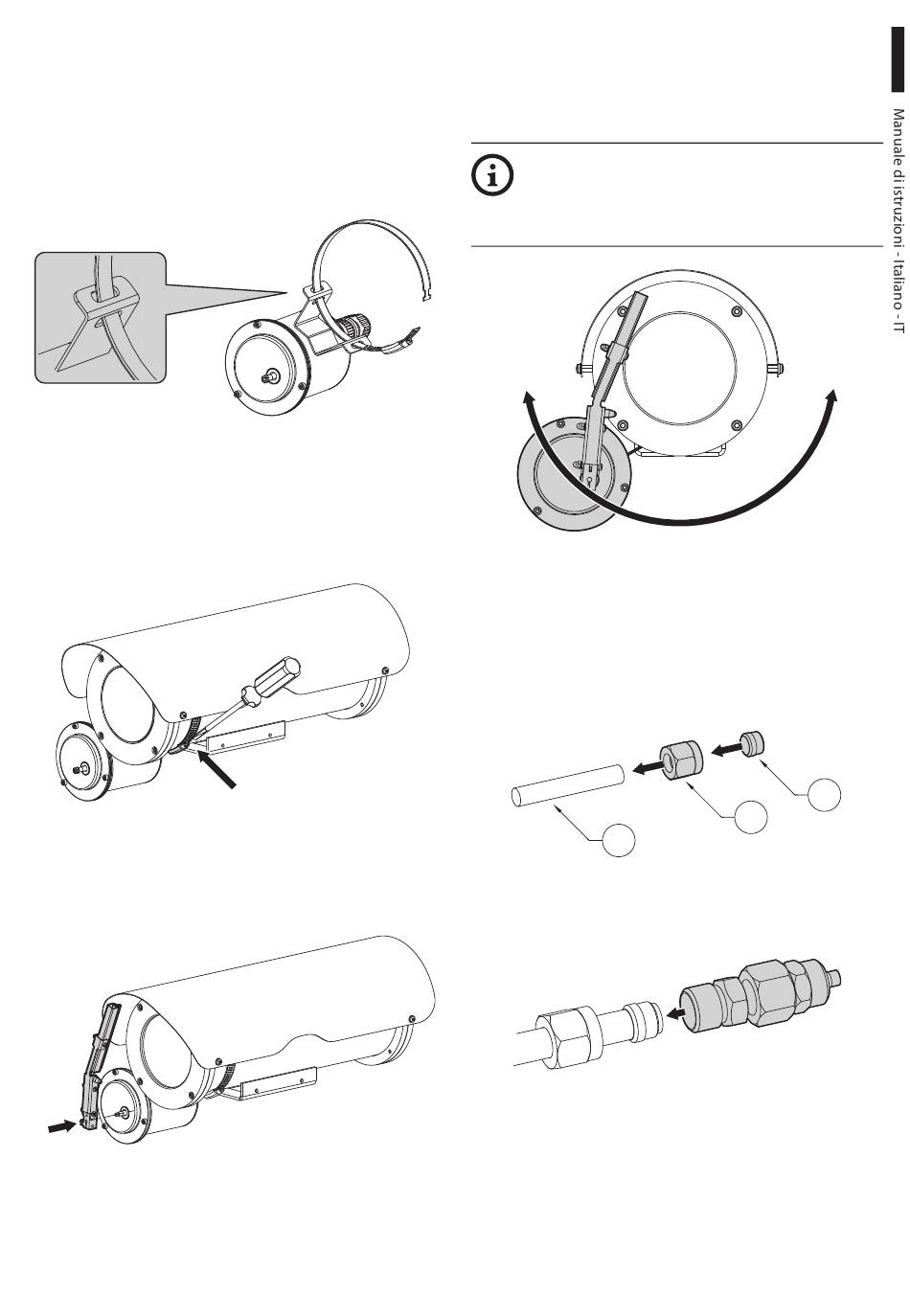 Manuale di istruzioni - Italiano - IT