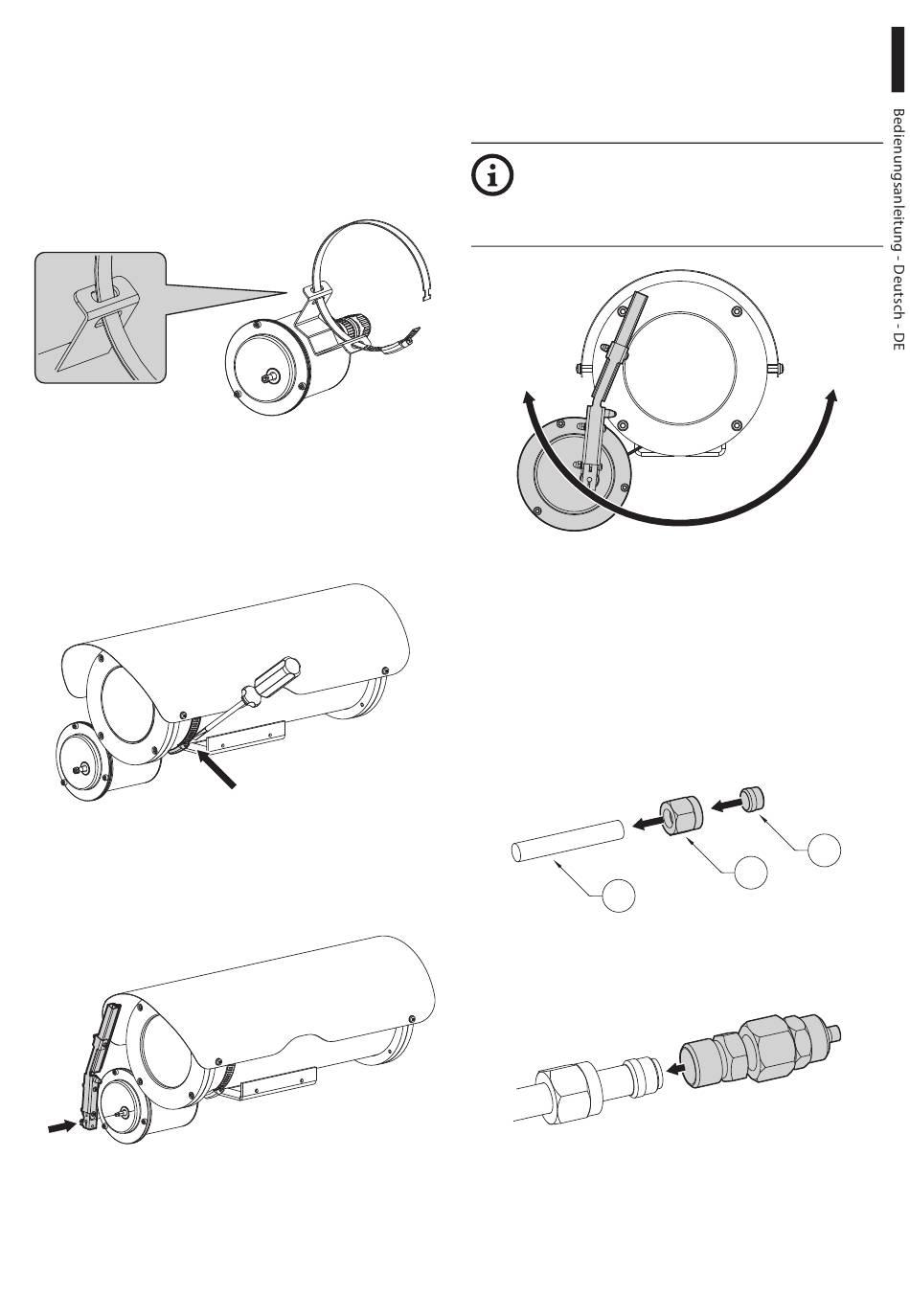 Bedienungsanleitung - Deutsch - DE