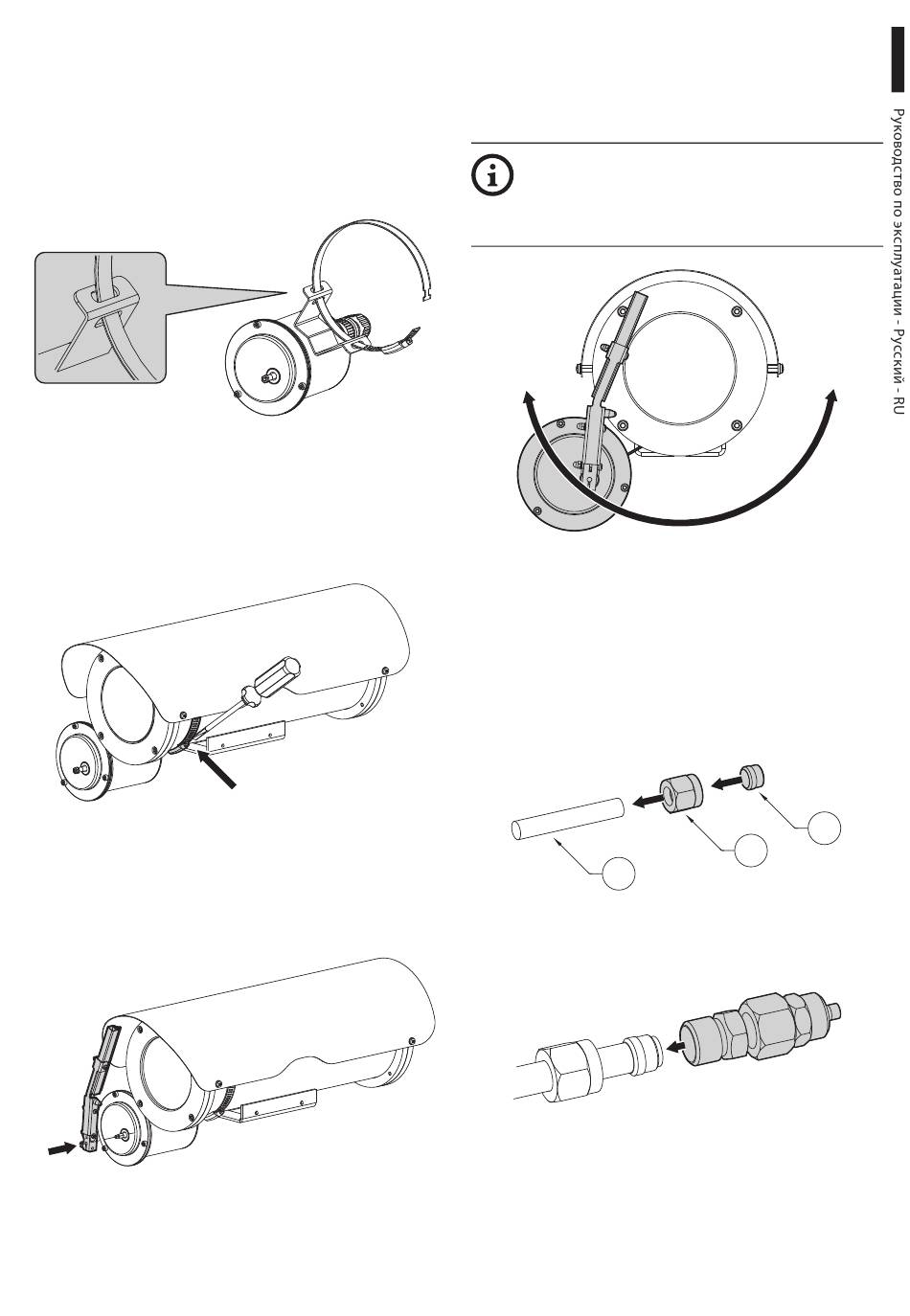 Руководство по эксплуатации - Русский - RU