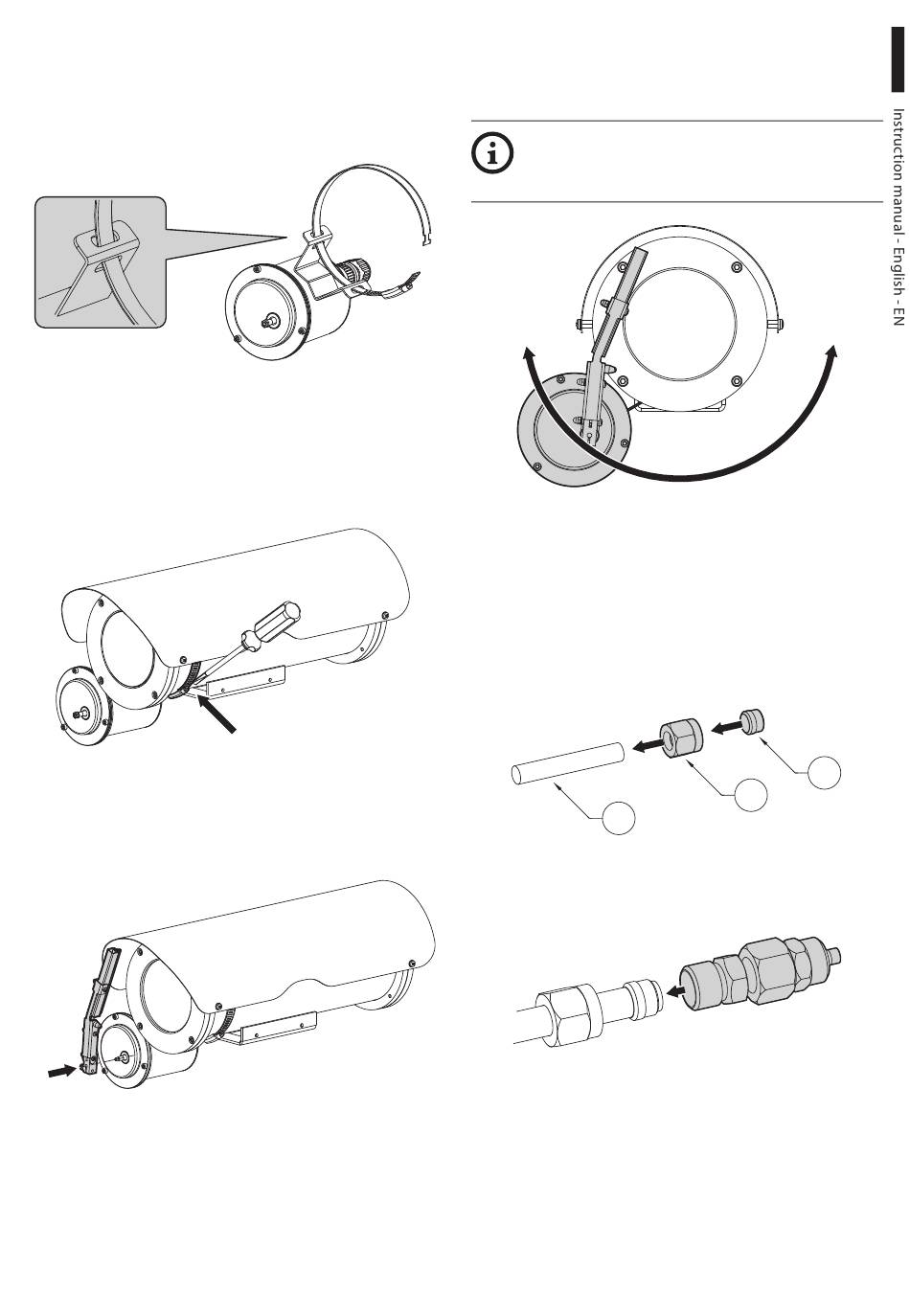 Instruction manual - English - EN