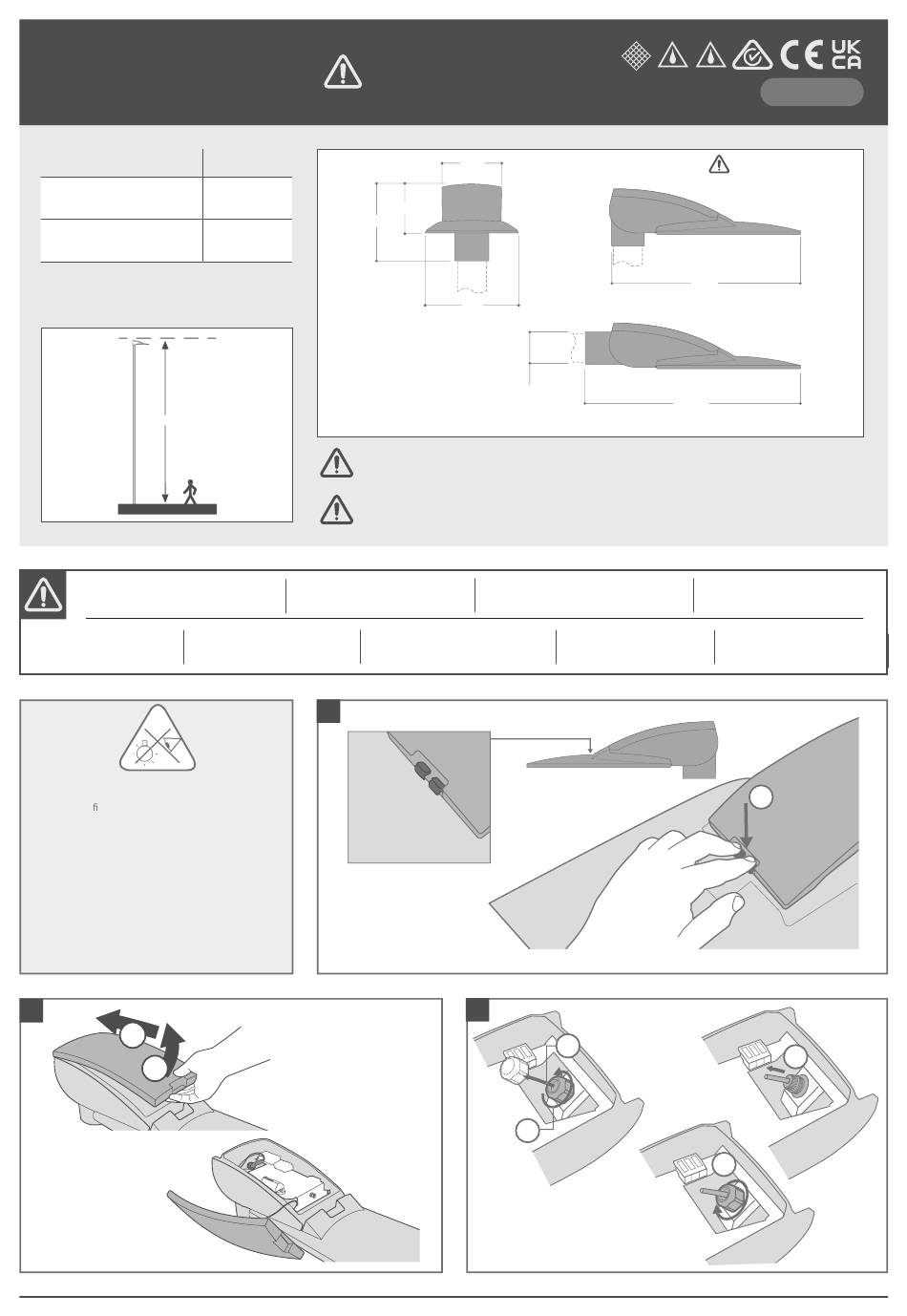 UK
CA

ﬁ