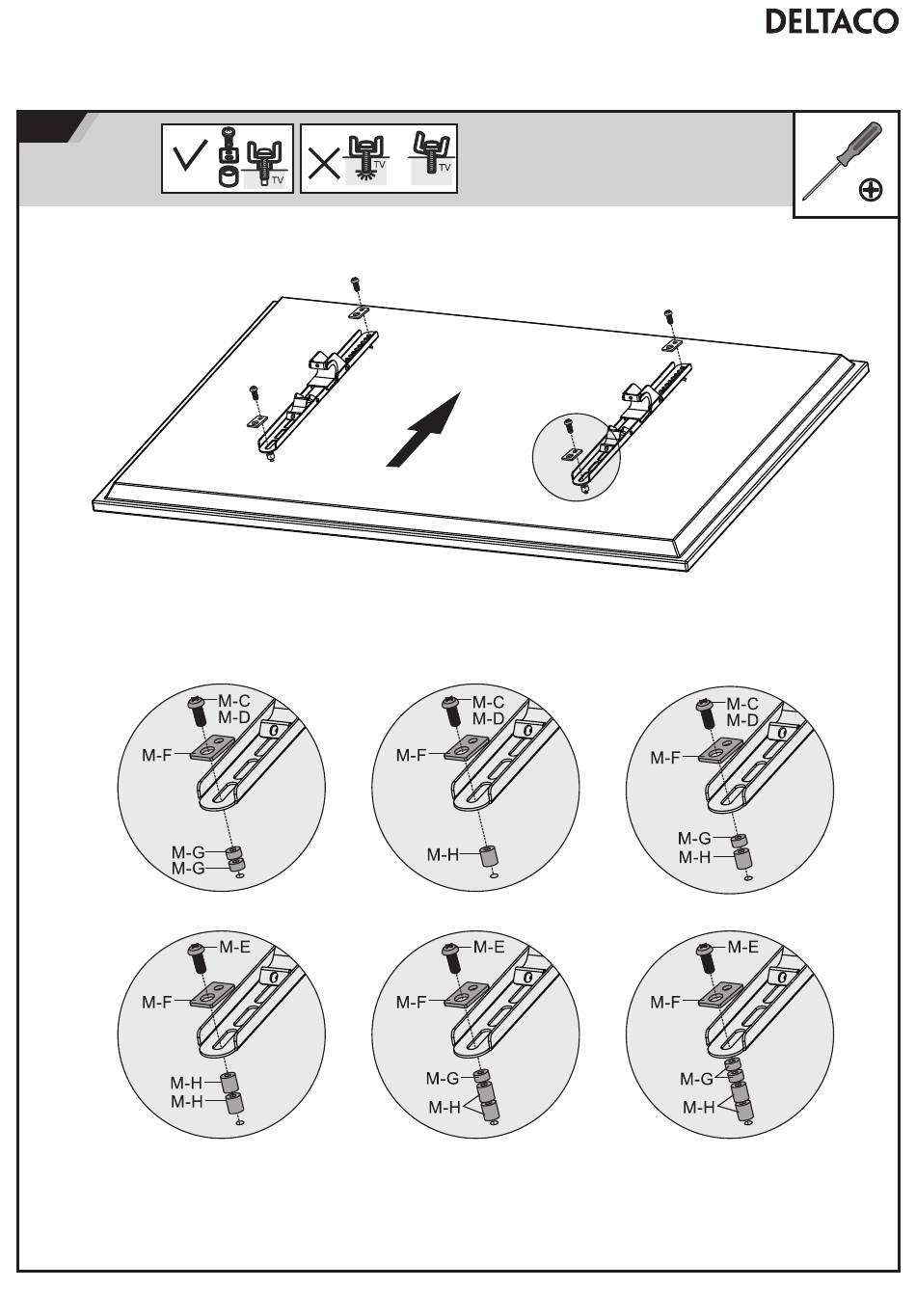 DELTACO

TV

TV

TV

M-C
M-D
M-F
M-G
M-G

M-C
M-D
M-F
M-H

M-C
M-D
M-F
M-G
M-H

M-E
M-F
M-H
M-H

M-E
M-F
M-G
M-H

M-E
M-F
M-G
M-H