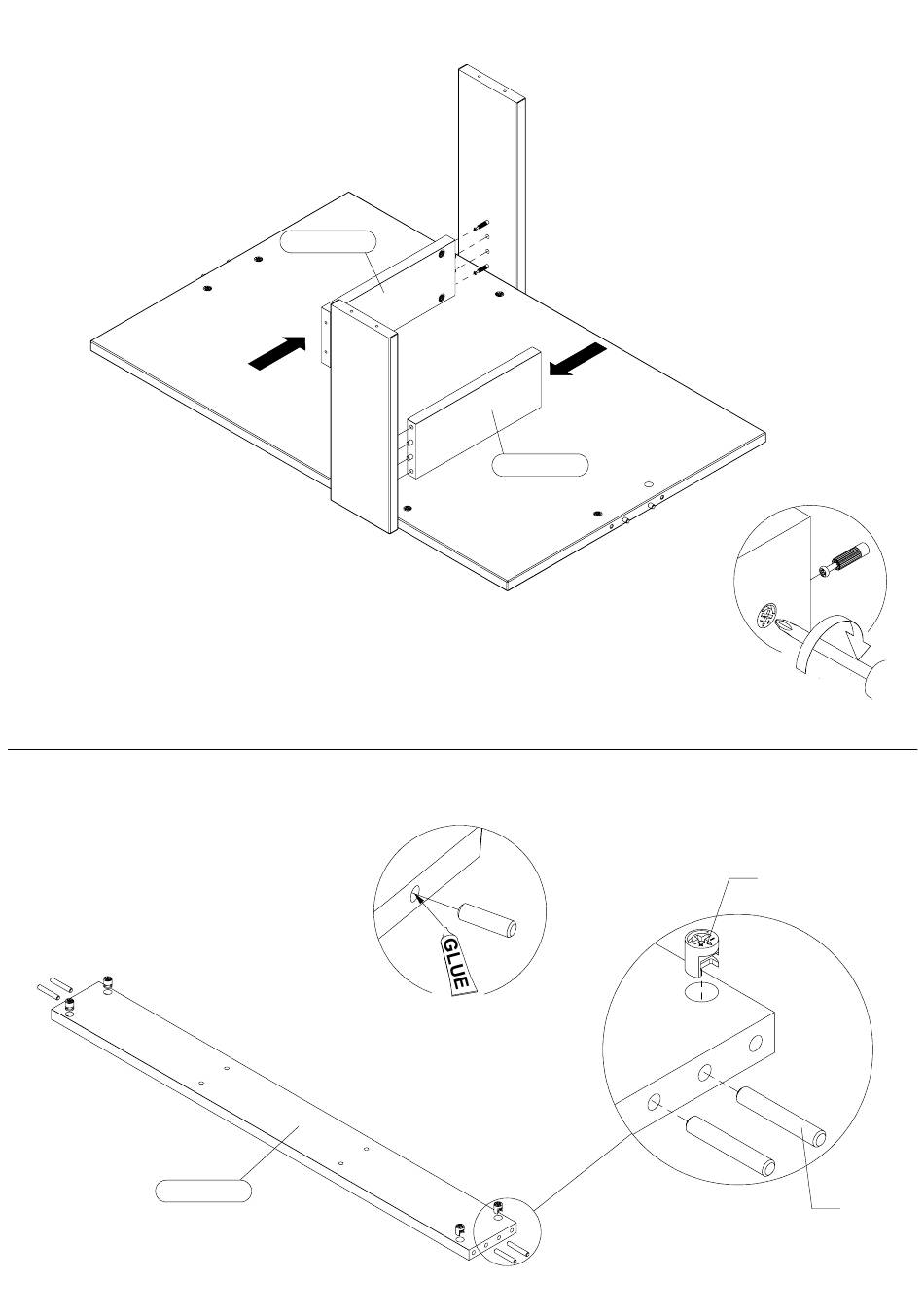 GLUE