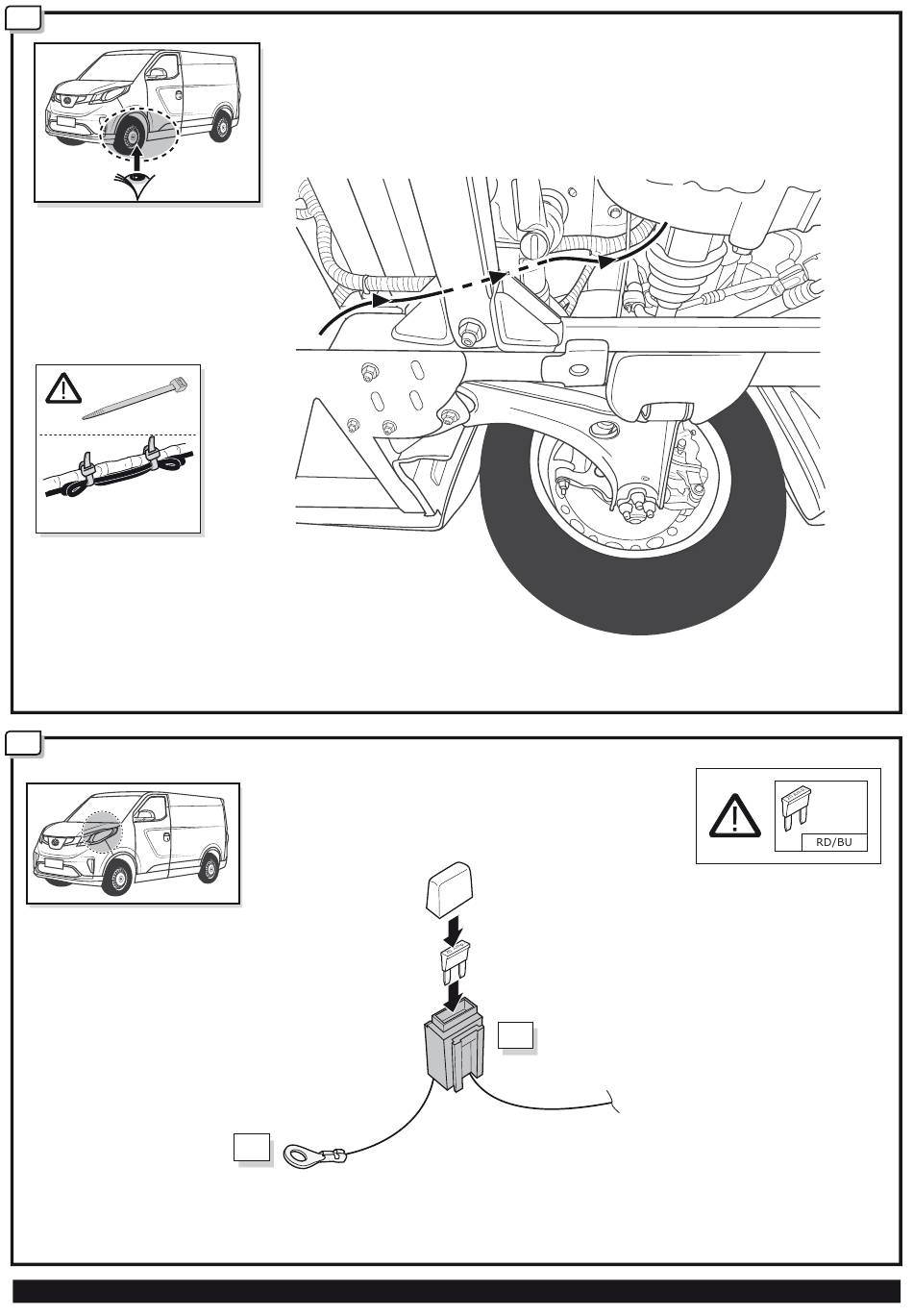 RD/BU