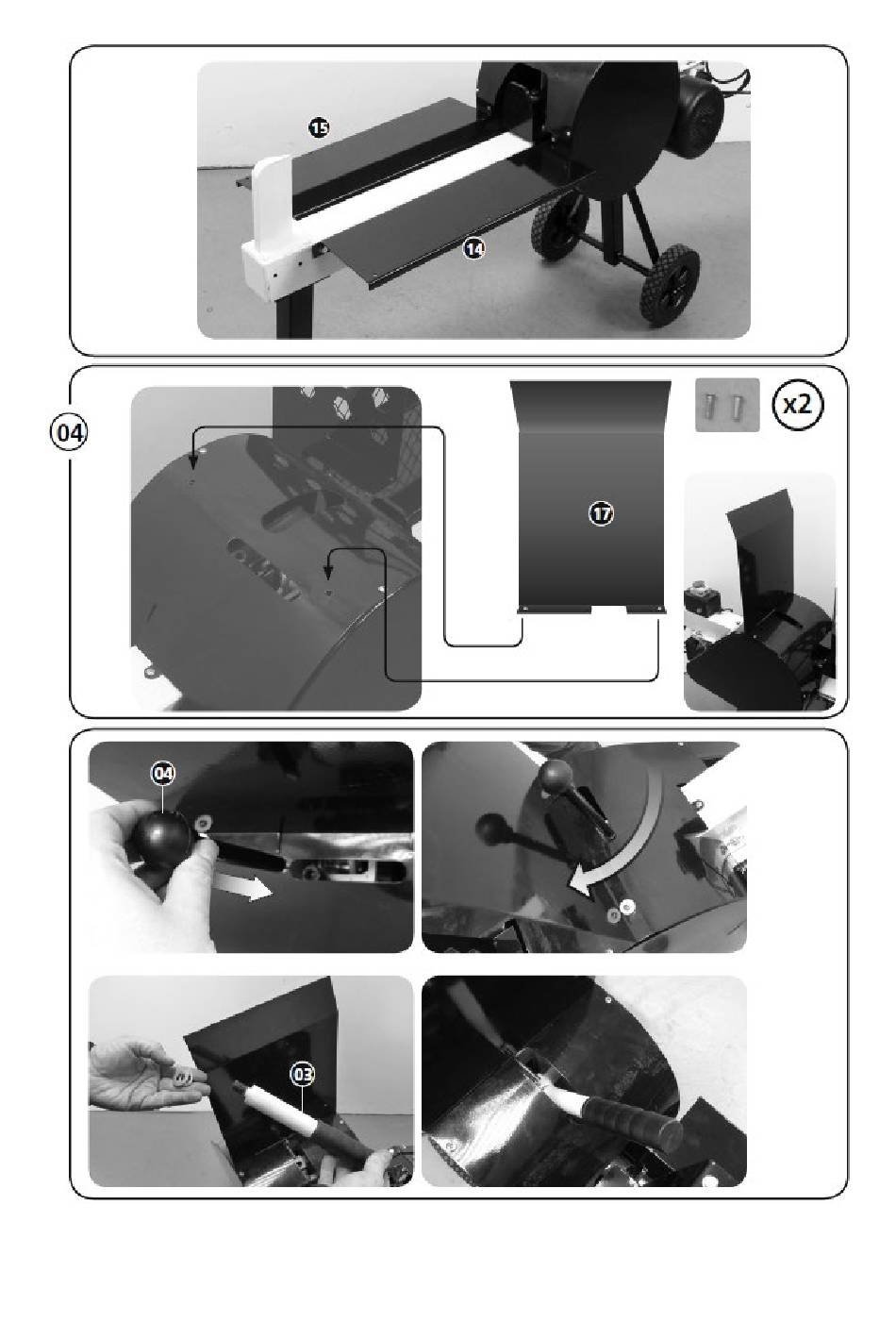 15
14
04
x2
17
04
03