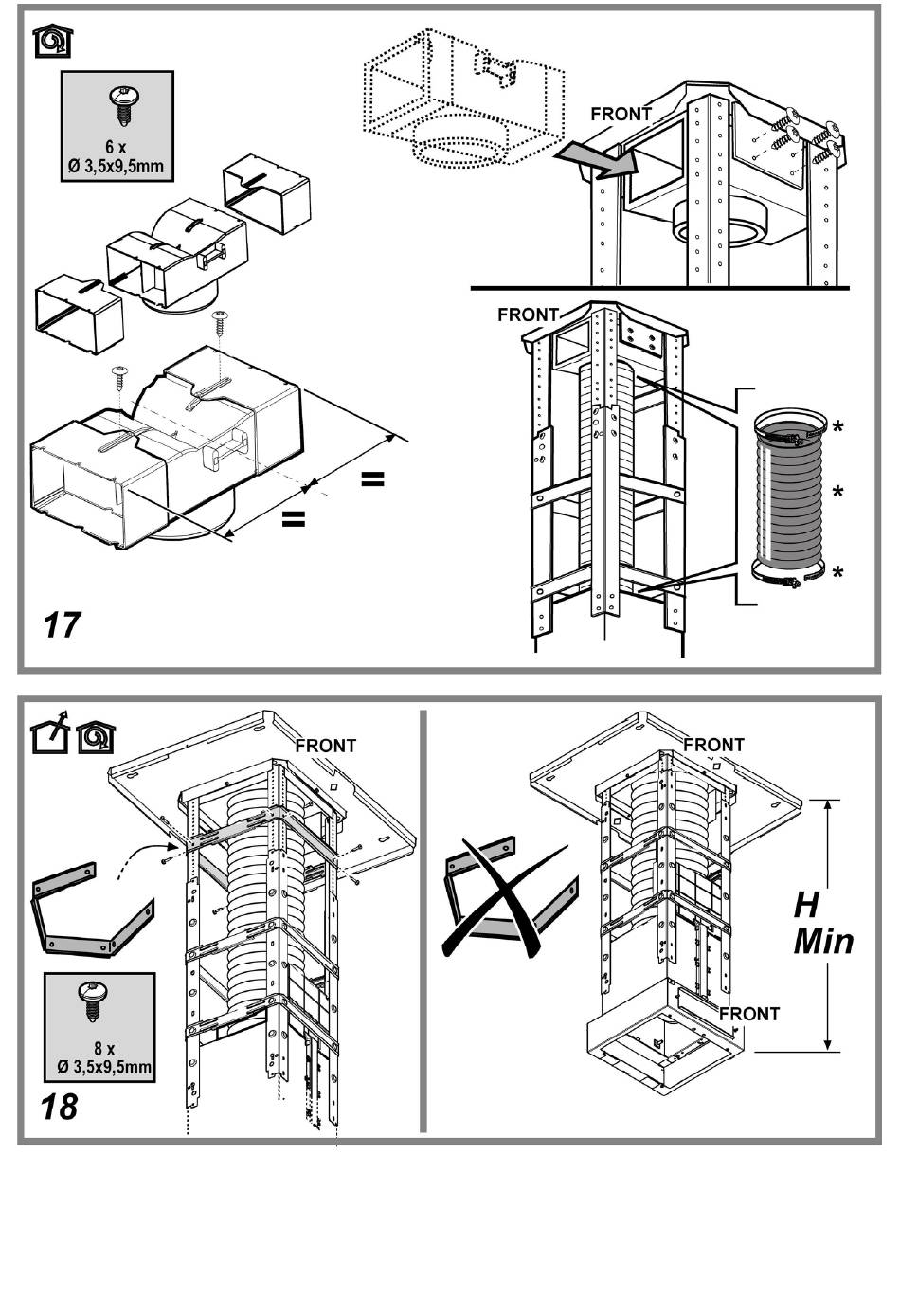 6 x
Ø 3,5x9,5mm

FRONT

FRONT

=

=

*

*

*

17

FRONT

8 x
Ø 3,5x9,5mm

18

FRONT

H
Min

FRONT