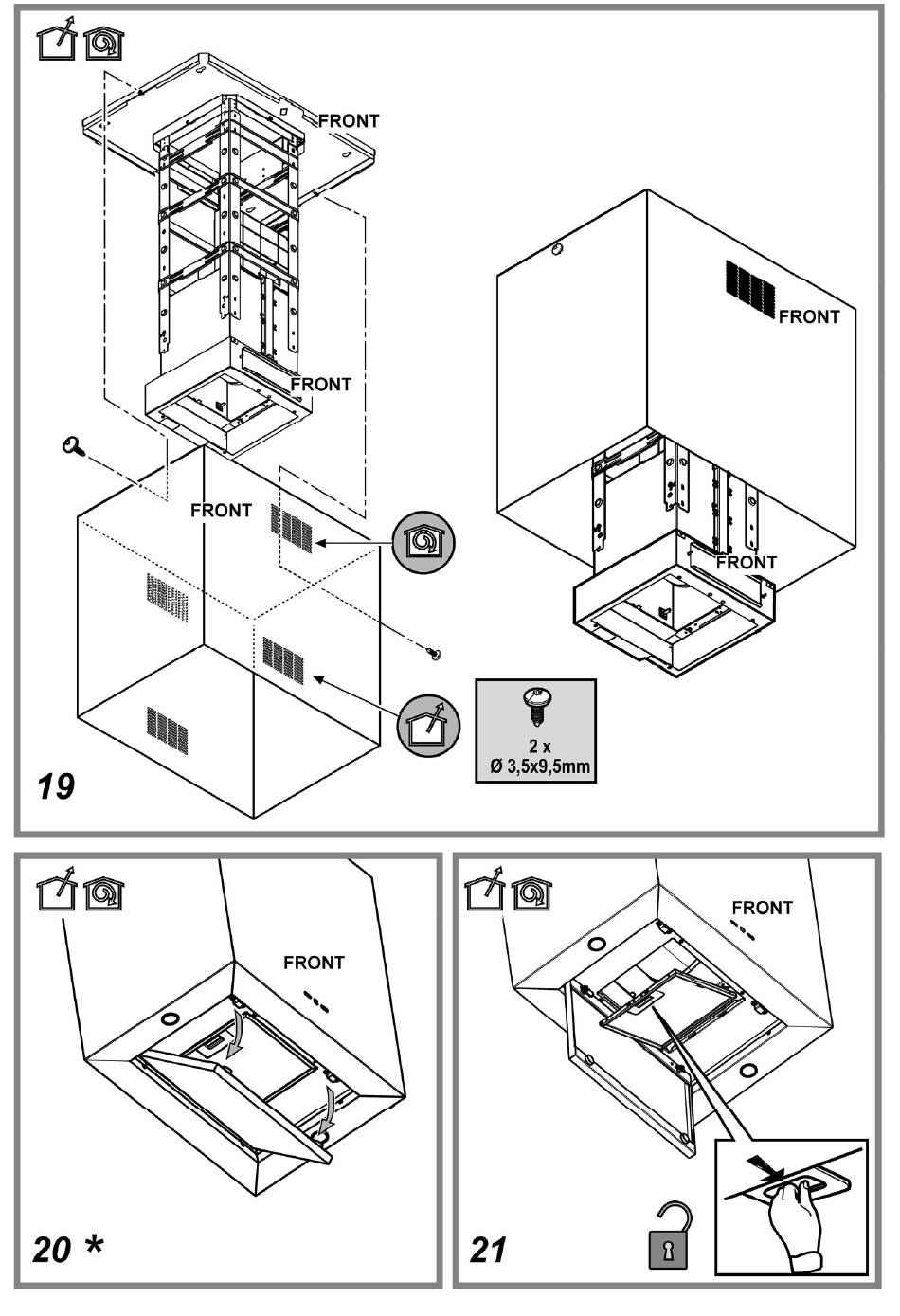 FRONT

FRONT

FRONT

FRONT

FRONT

2 x
Ø 3,5x9,5mm

19

FRONT

20 *

FRONT

21