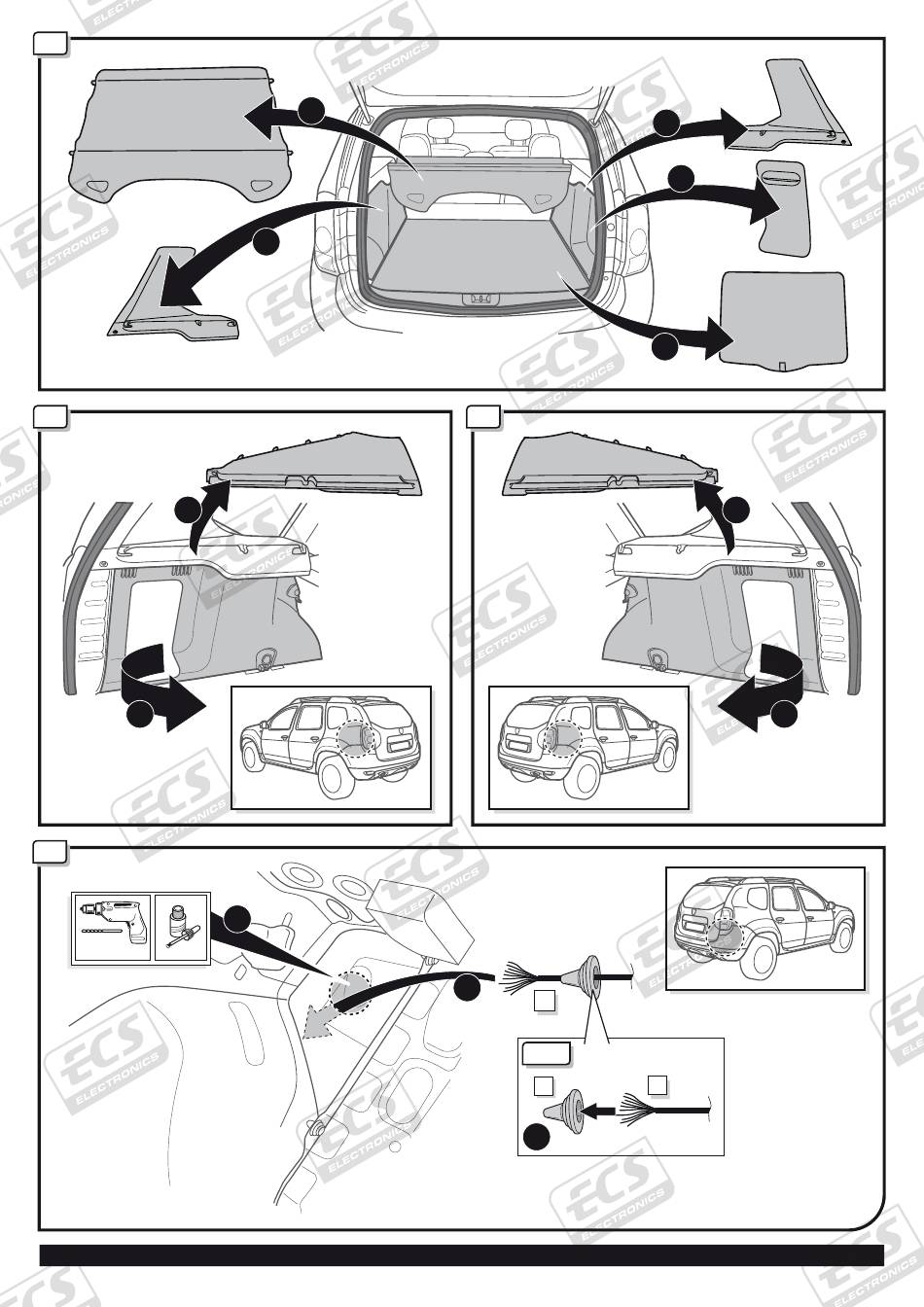 ECS ELECTRONICS