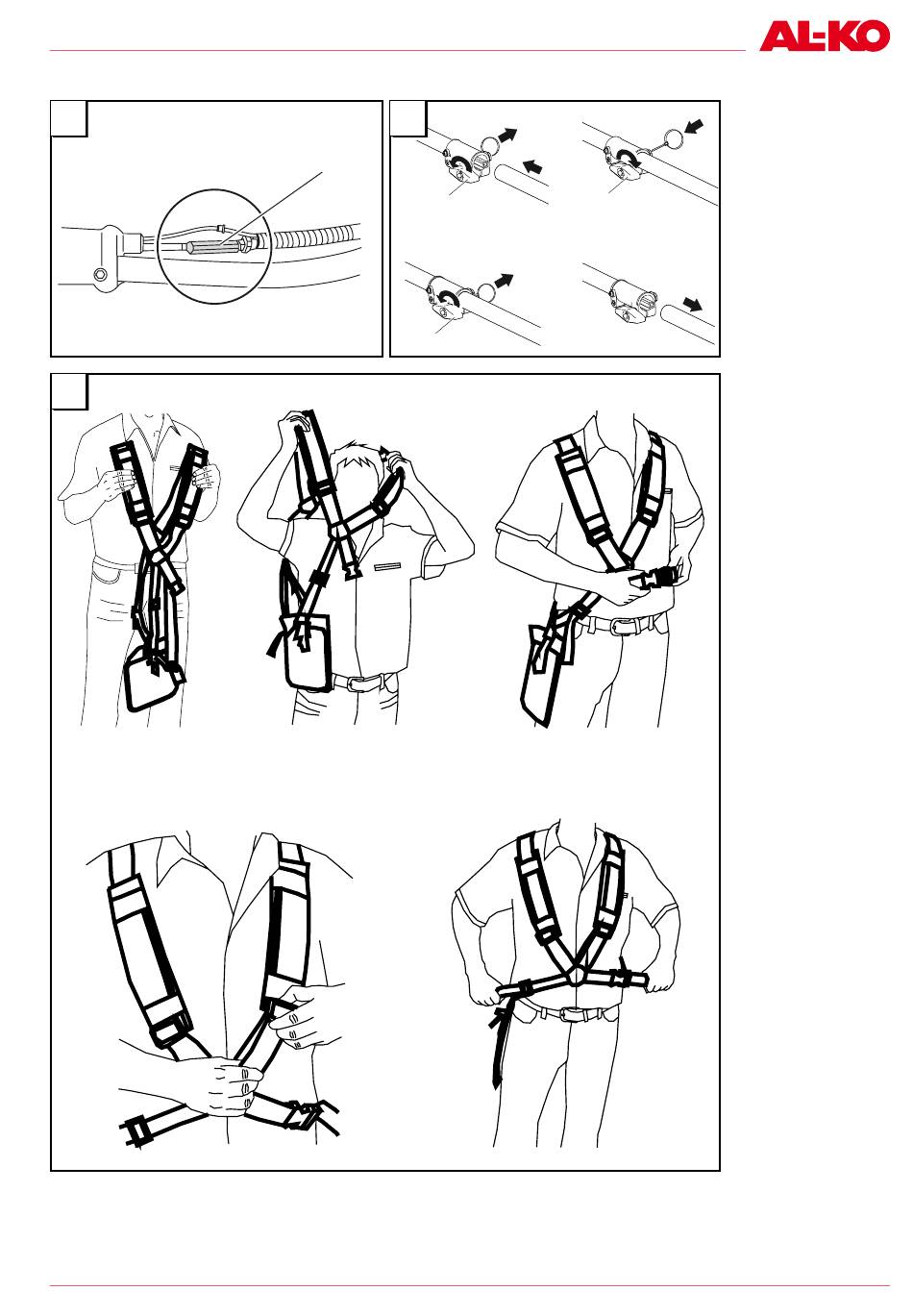 AL-KO