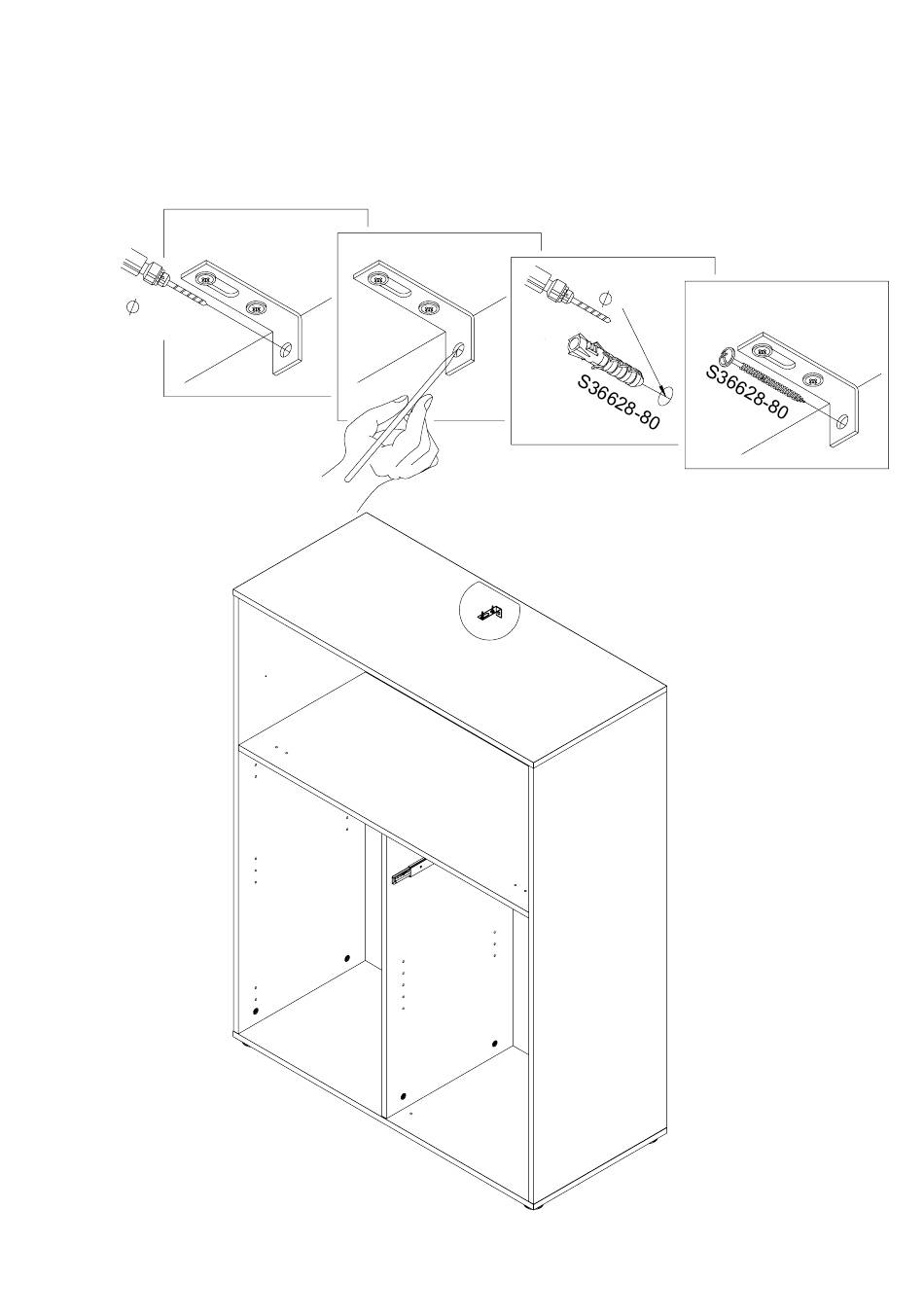 $\varnothing$

$\varnothing$

S36628-80

S36628-80