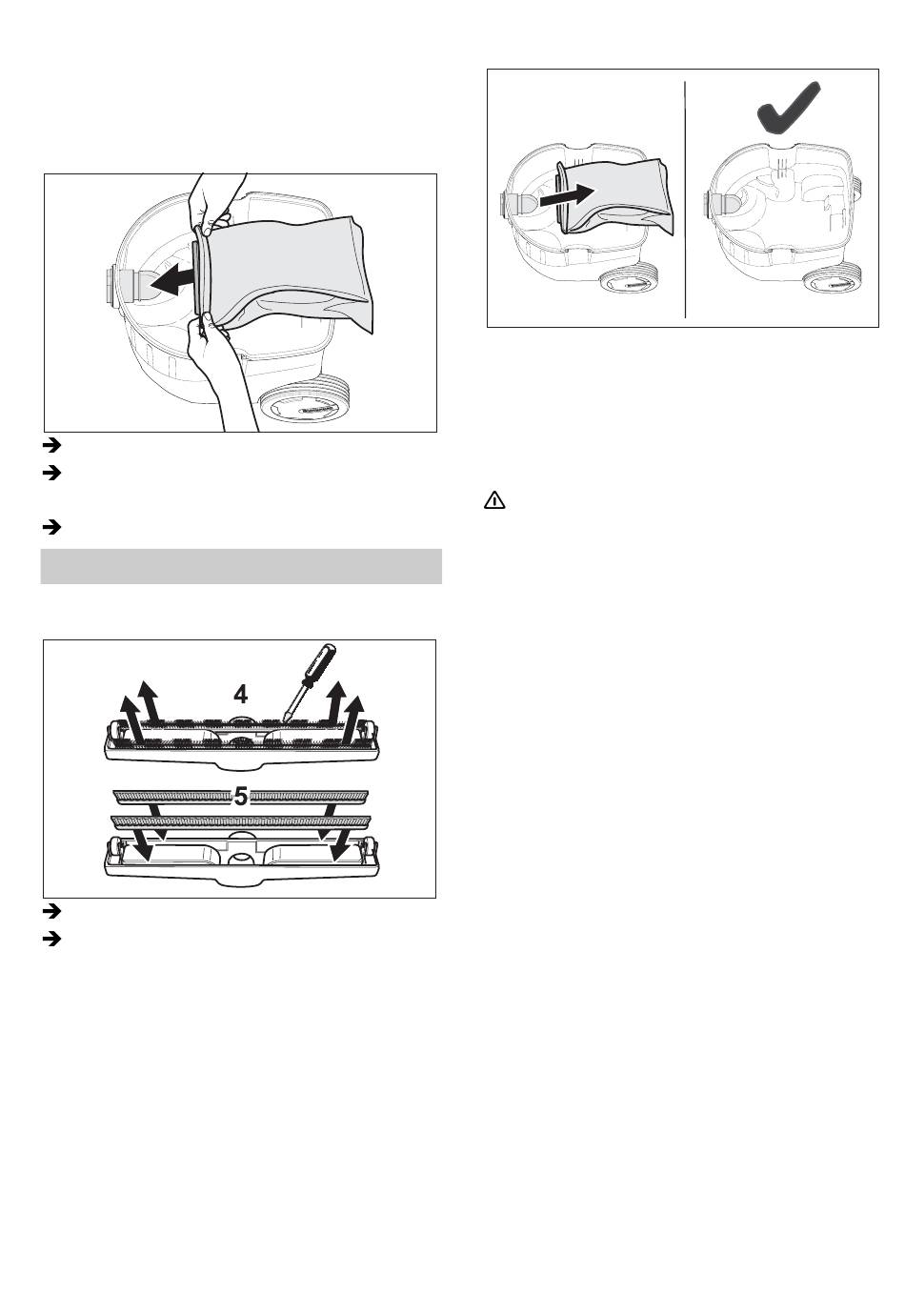 4

5