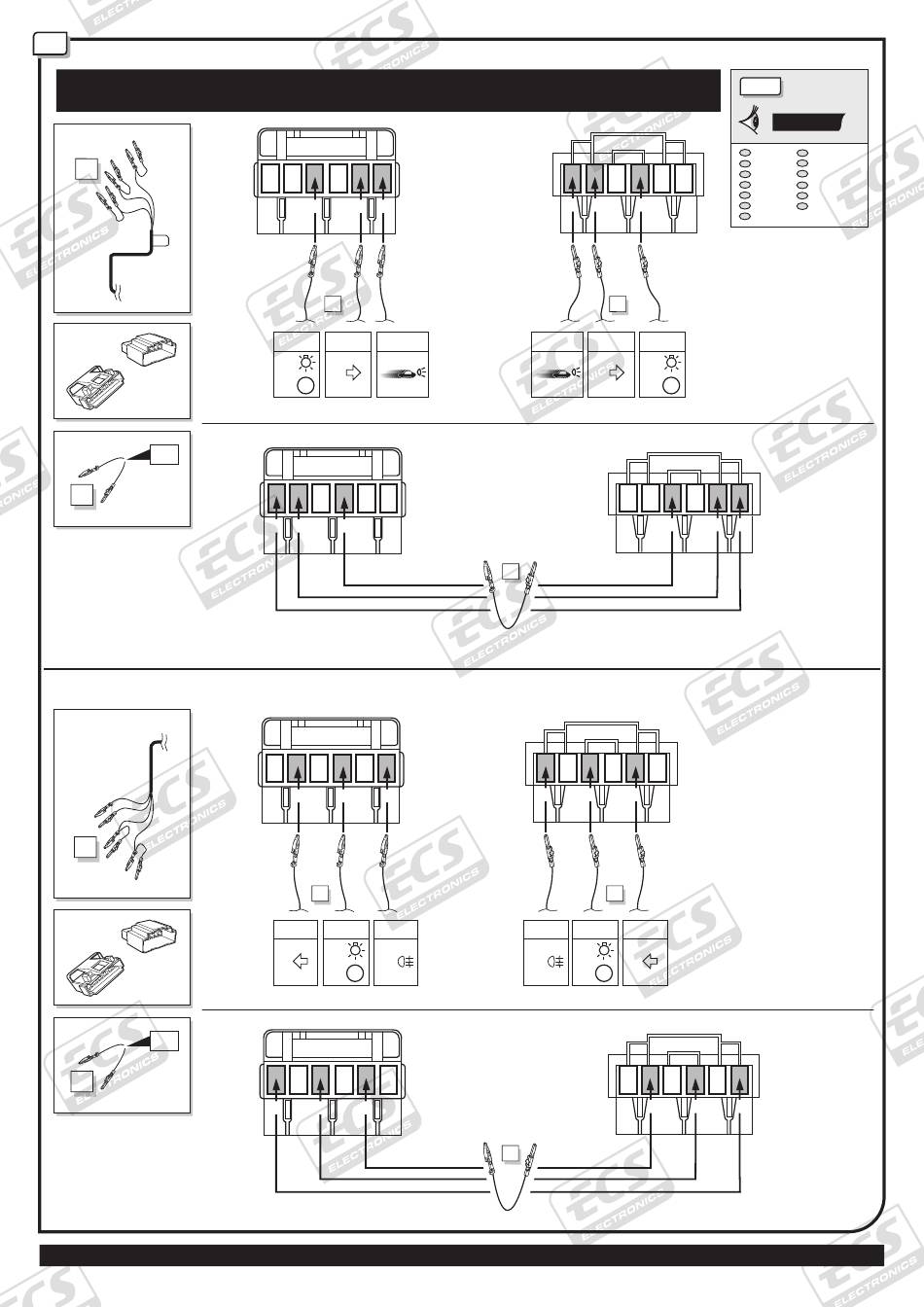 ECS ELECTRONICS