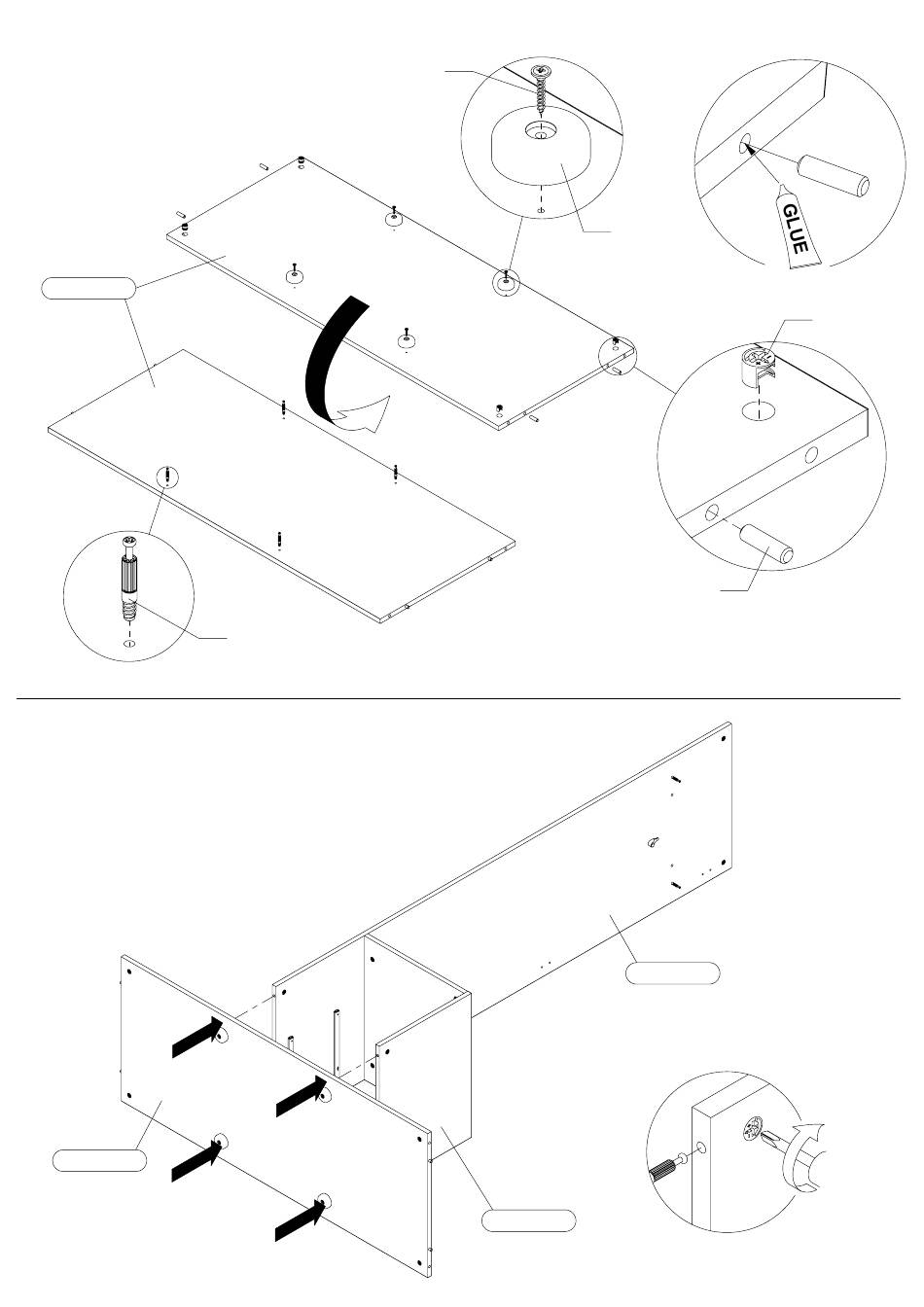 GLUE