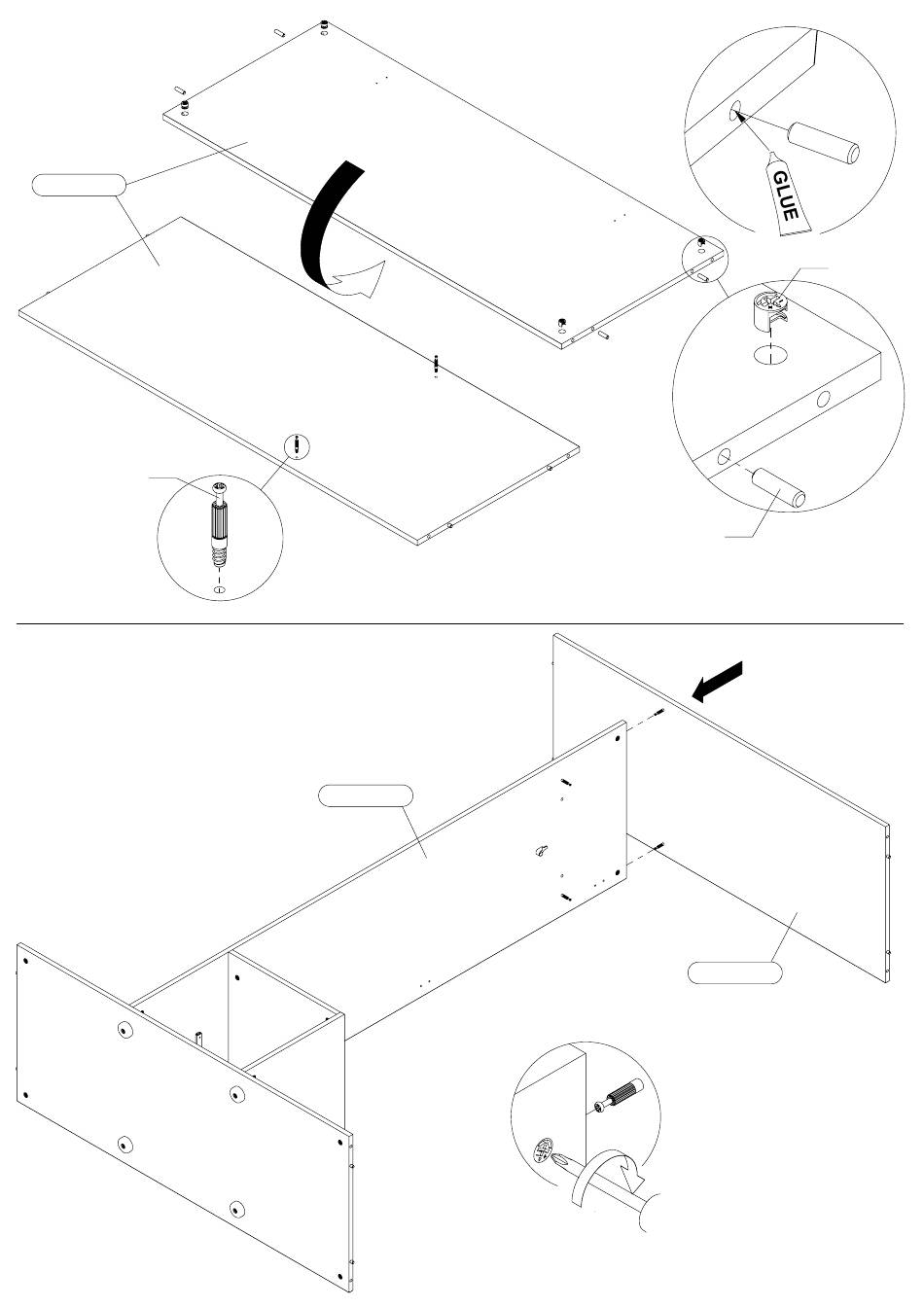 GLUE