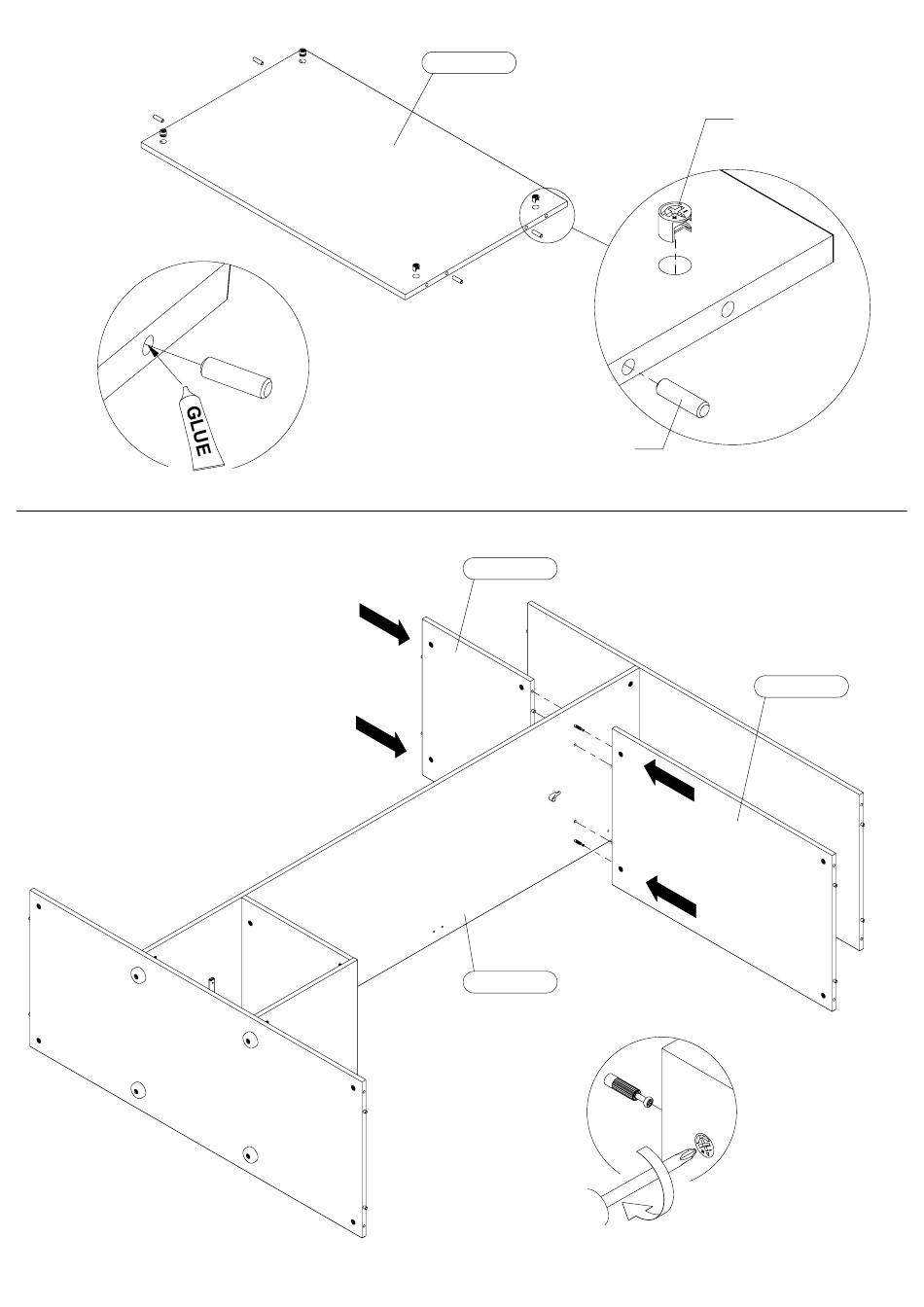 GLUE