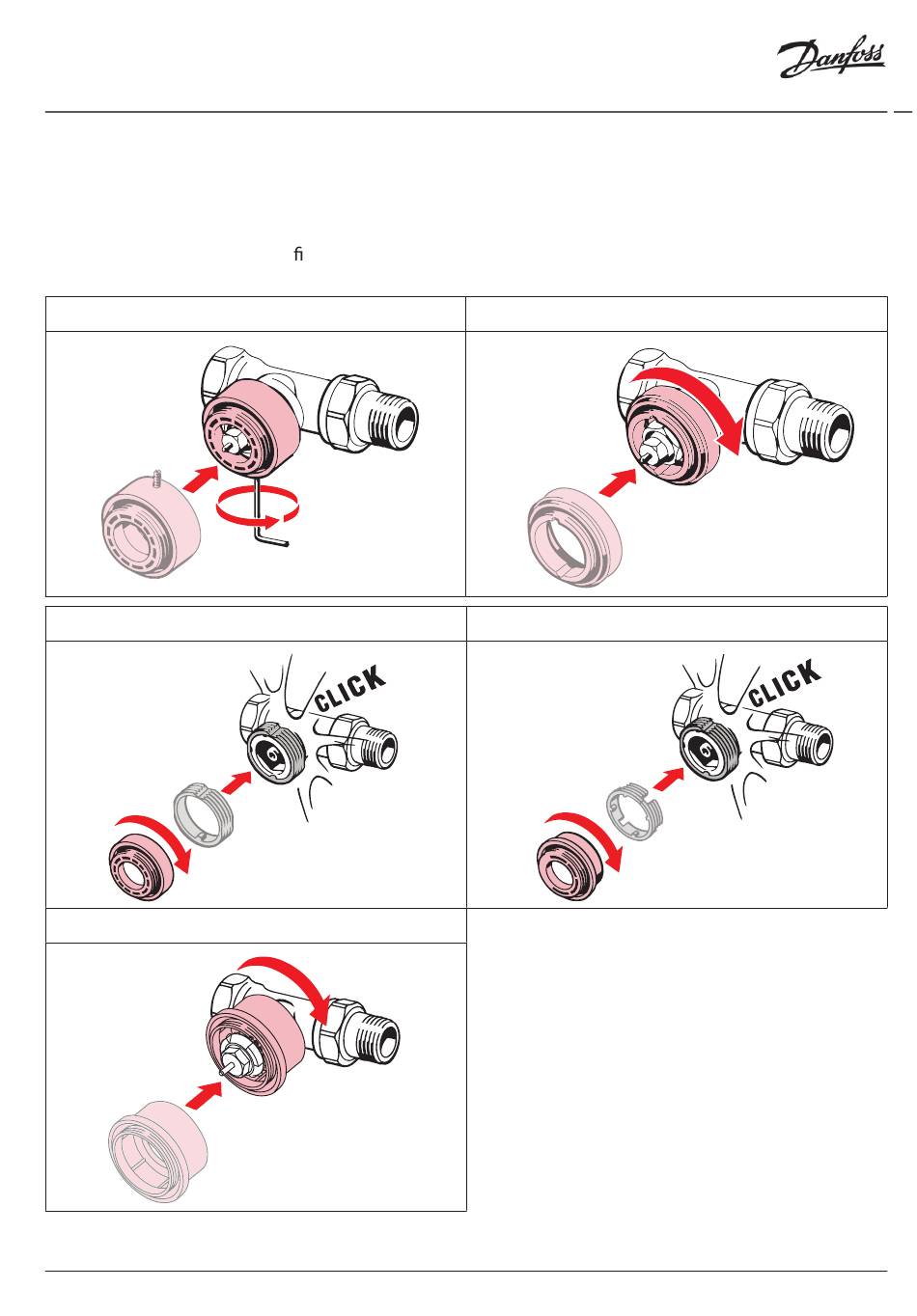 Danfoss

ﬁ

CLICK

CLICK