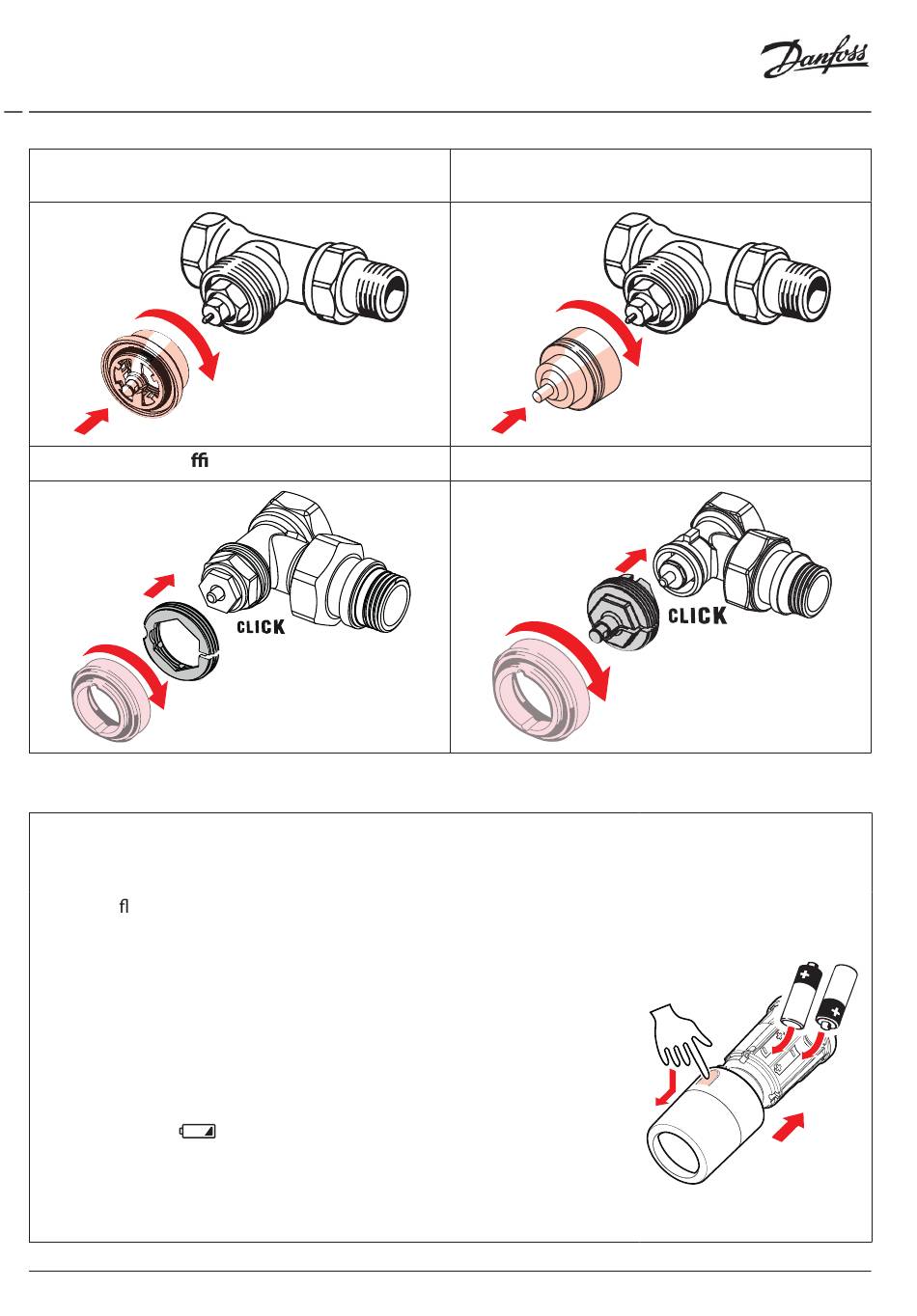 Danfoss

ﬃ

CLICK

CLICK

ﬂ