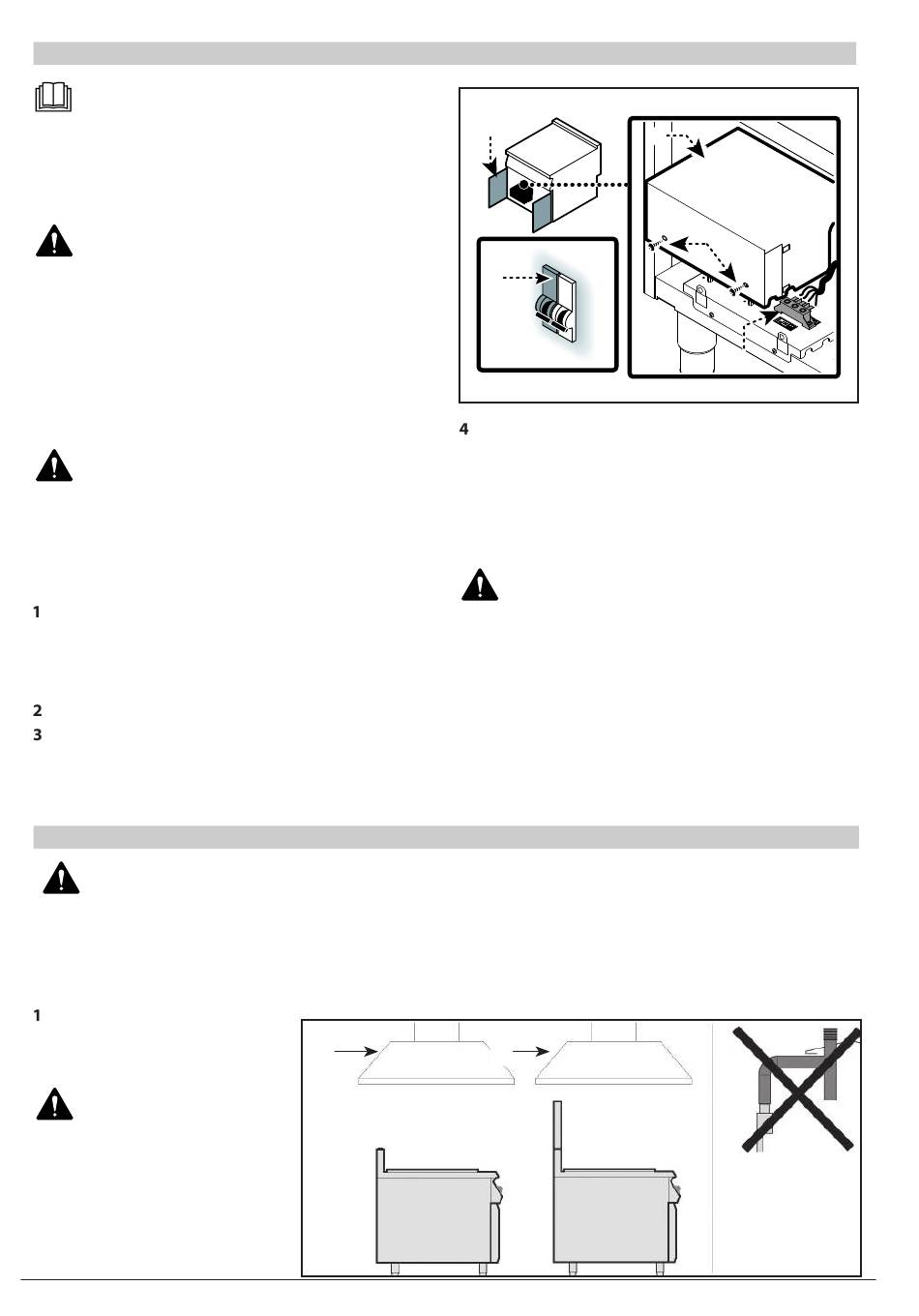 4

1

2
3

1