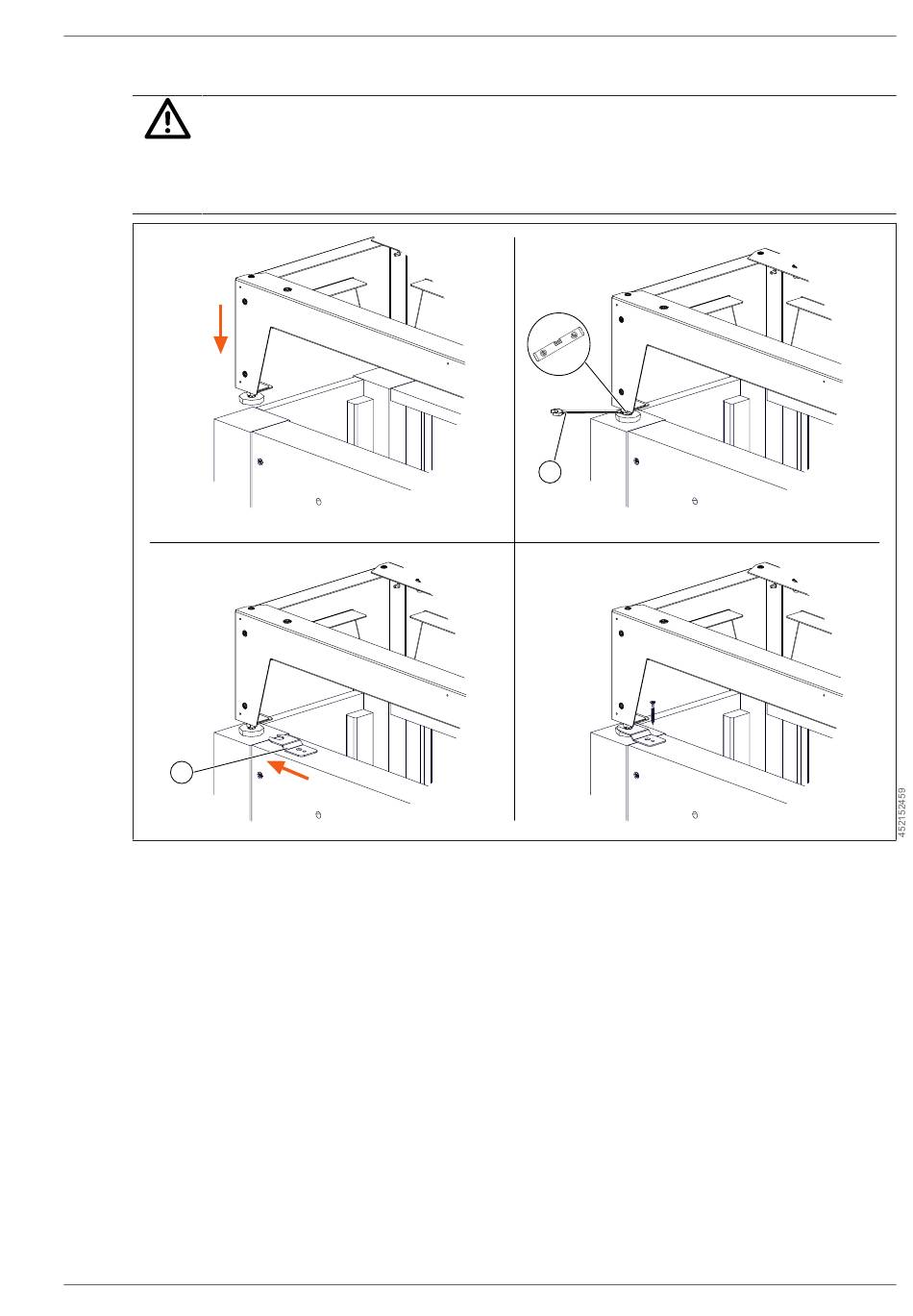 452152459