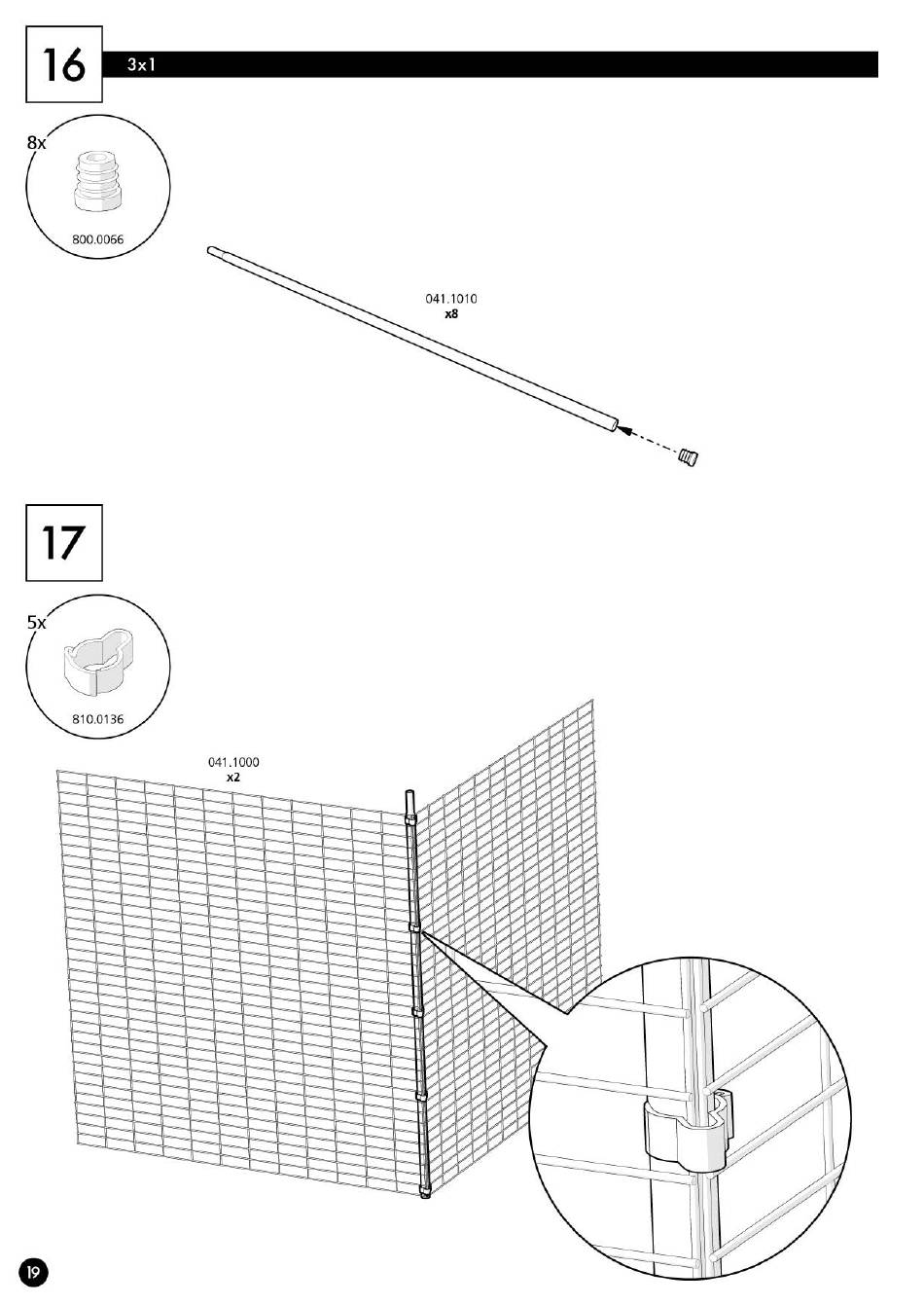 16

3x1

8x

800.0066

041.1010
x8

17

5x

810.0136

041.1000
x2

19