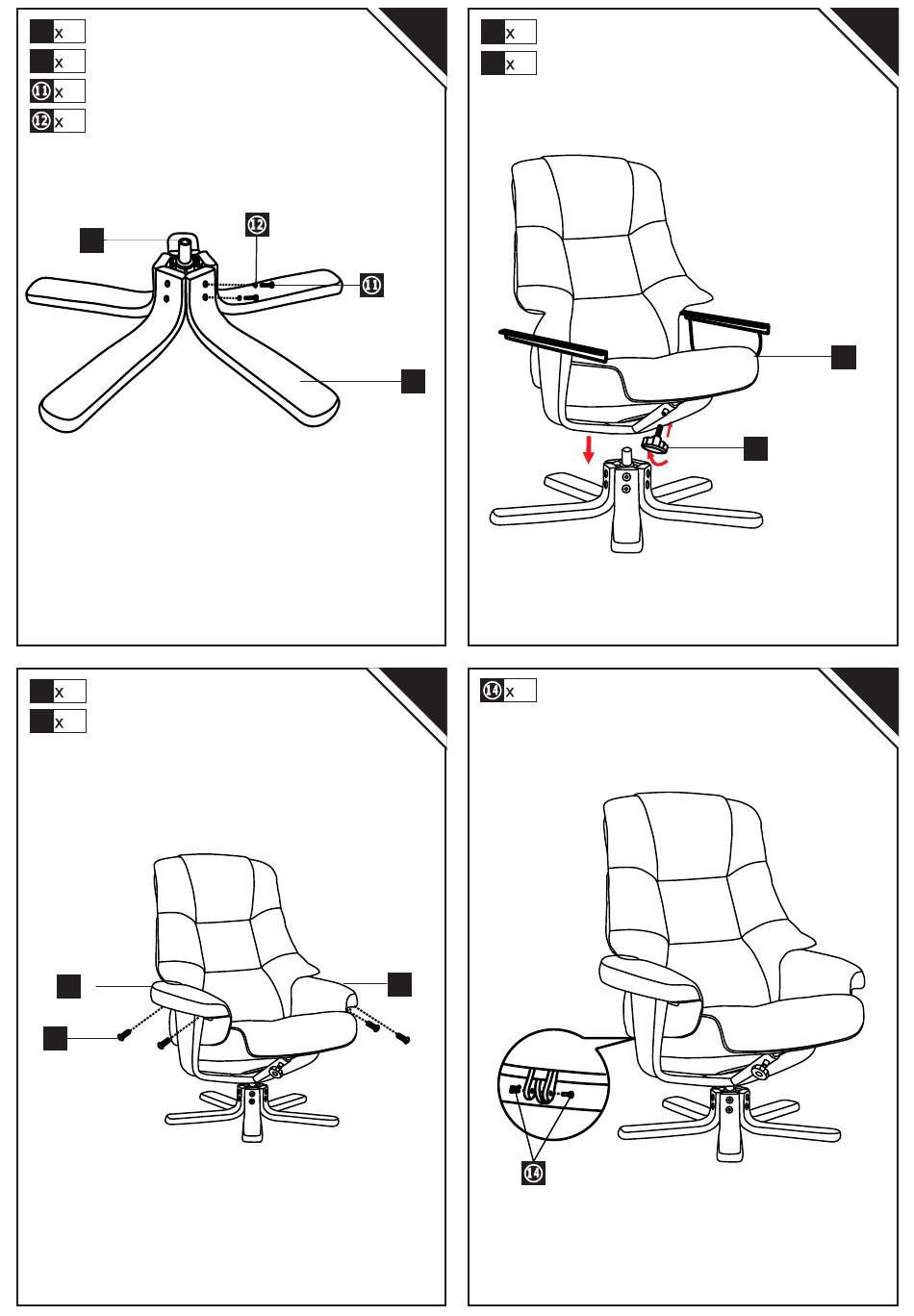 x
x
11 x
12 x

12
11

x
x

x
x

14 x

14