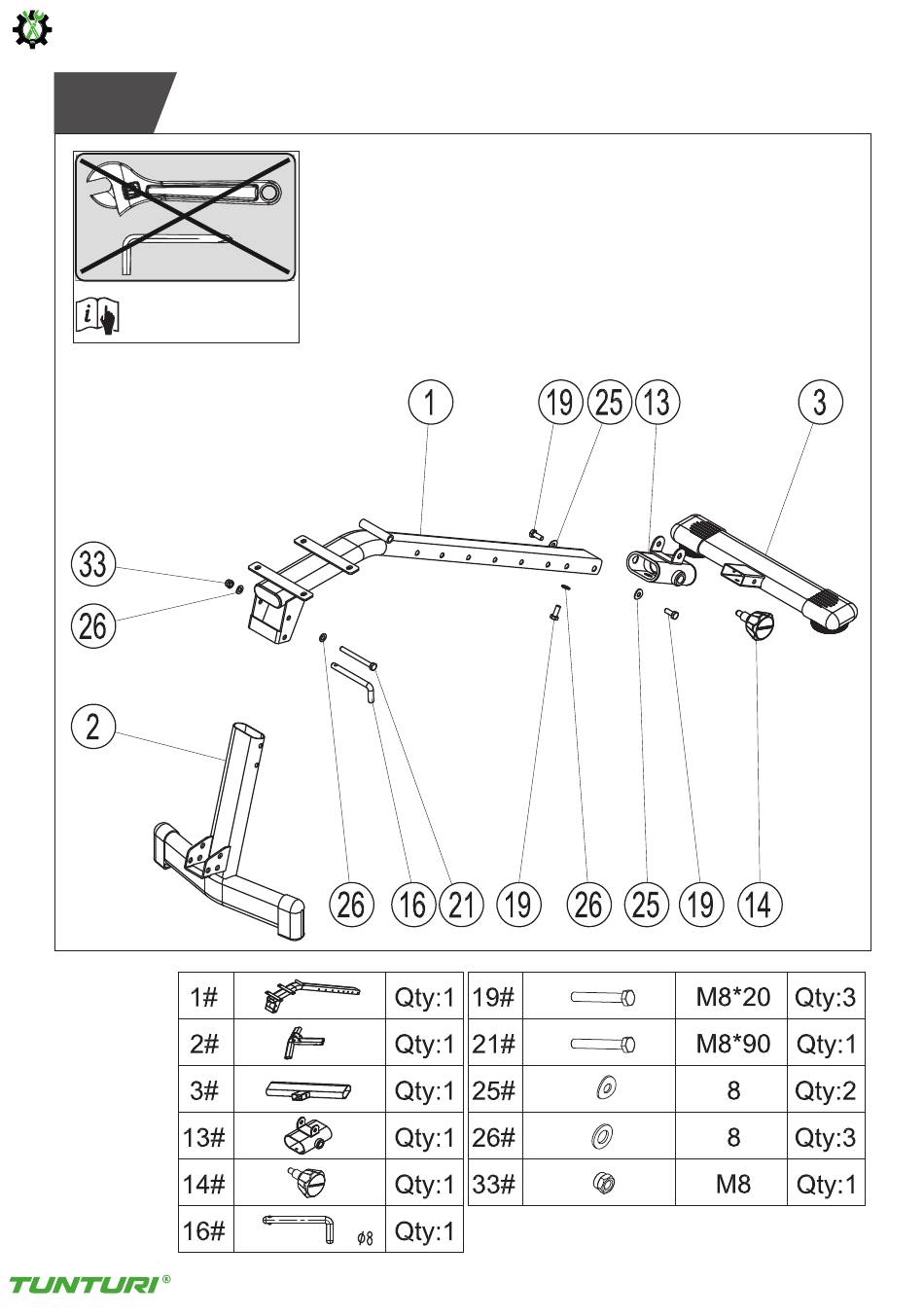 1

19 25 13

3

33

26

2

26 16 21 19 26 25 19 14

| 1# | | Qty:1 |
|---|---|---|
| 2# | | Qty:1 |
| 3# | | Qty:1 |
| 13# | | Qty:1 |
| 14# | | Qty:1 |
| 16# | $\phi 8$ | Qty:1 |

| 19# | | M8*20 | Qty:3 |
|---|---|---|---|
| 21# | | M8*90 | Qty:1 |
| 25# | | 8 | Qty:2 |
| 26# | | 8 | Qty:3 |
| 33# | | M8 | Qty:1 |

TUNTURI®