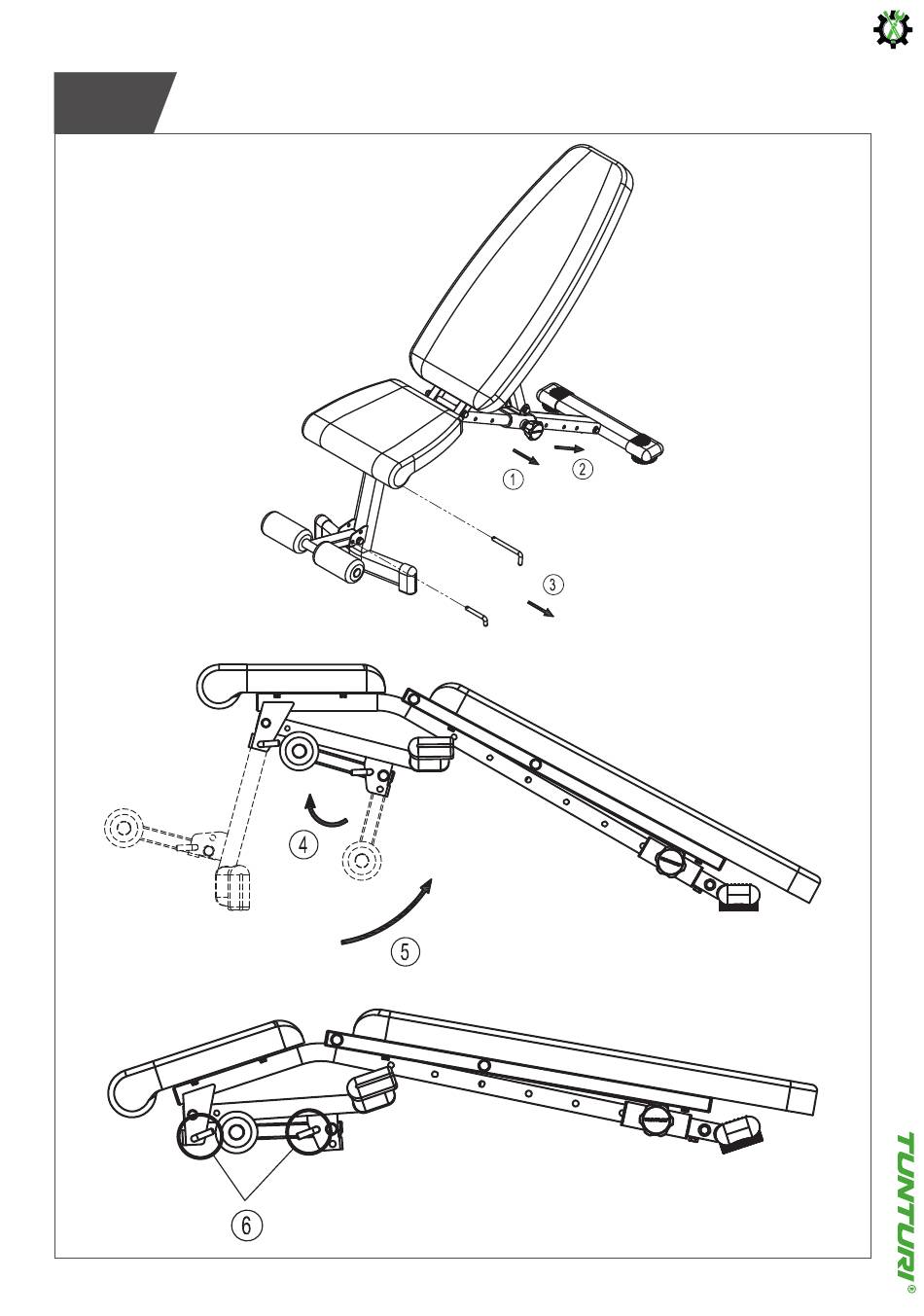 1
2
3
4
5
6
TUNTURI®