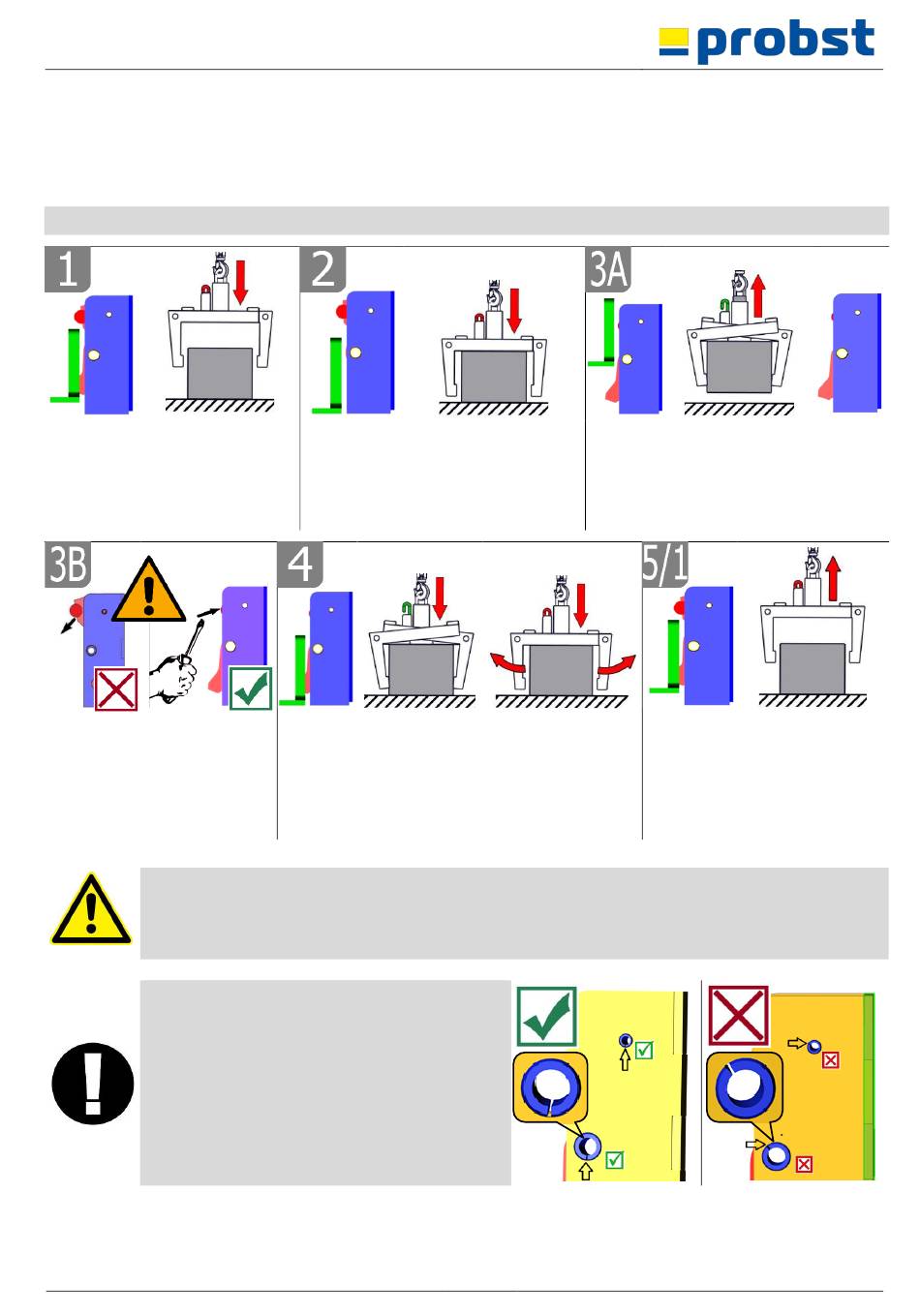 probst

1

2

3A

3B

4

5/1