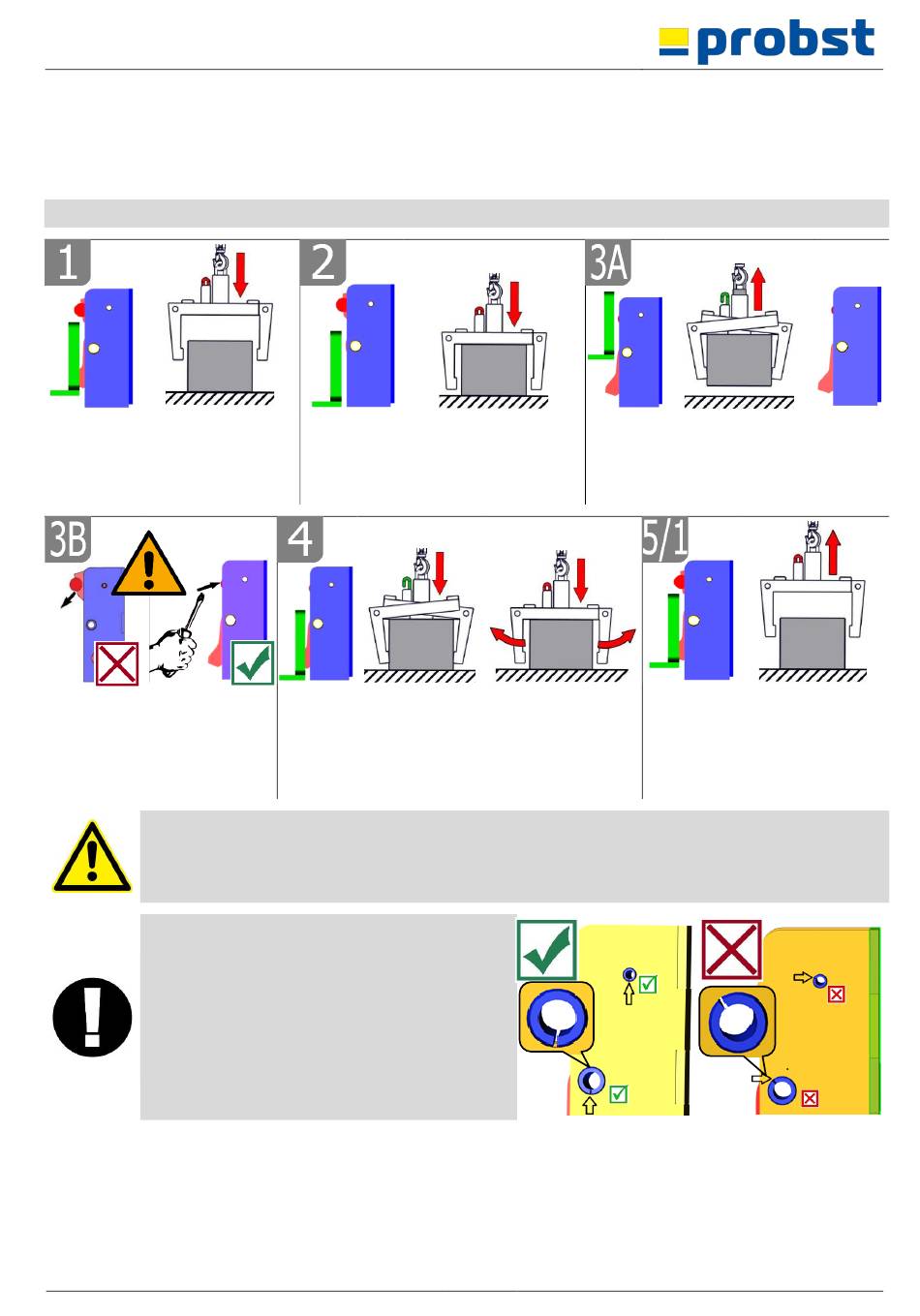 probst

1

2

3A

3B

4

5/1