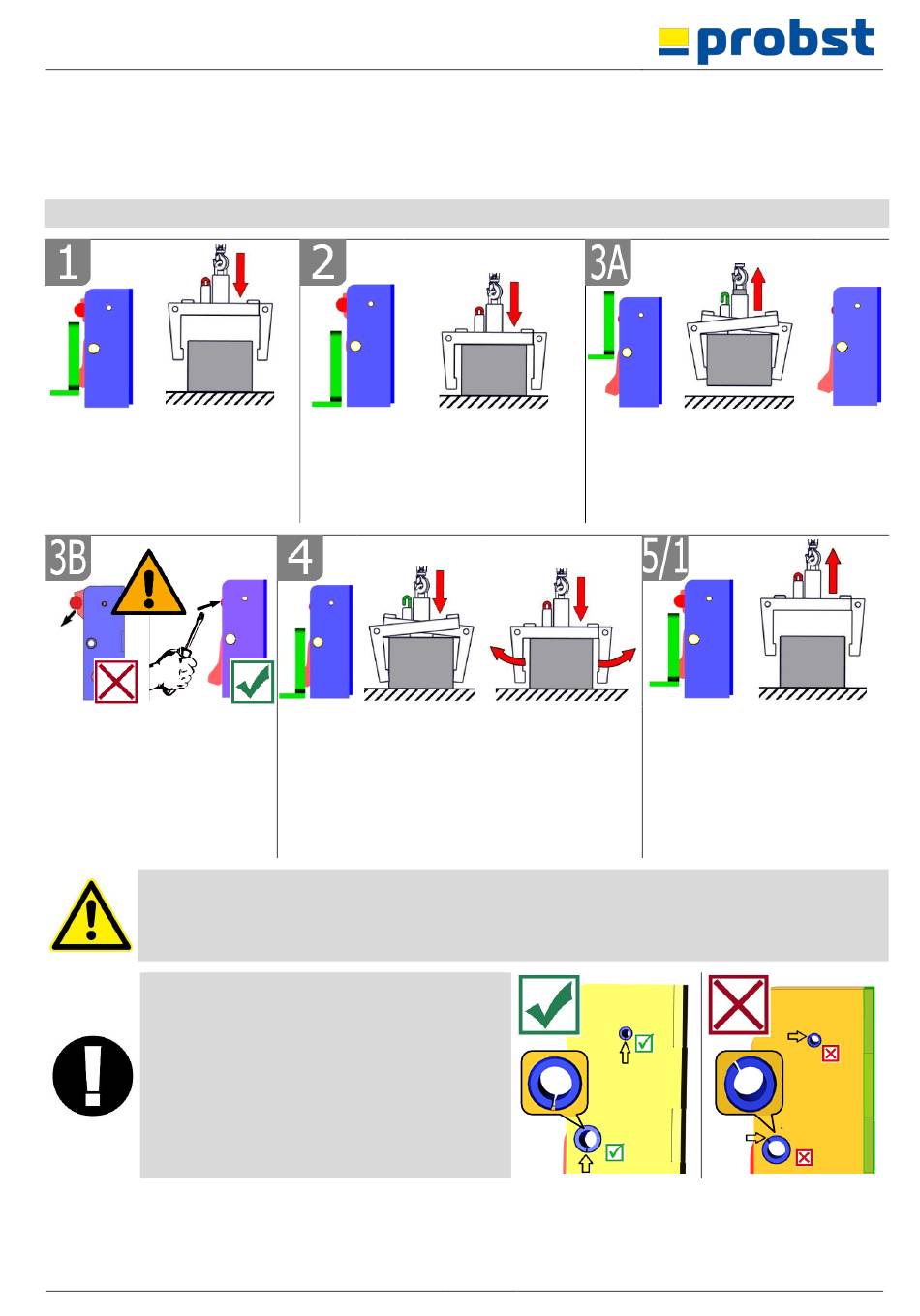 probst

1

2

3A

3B

4

5/1