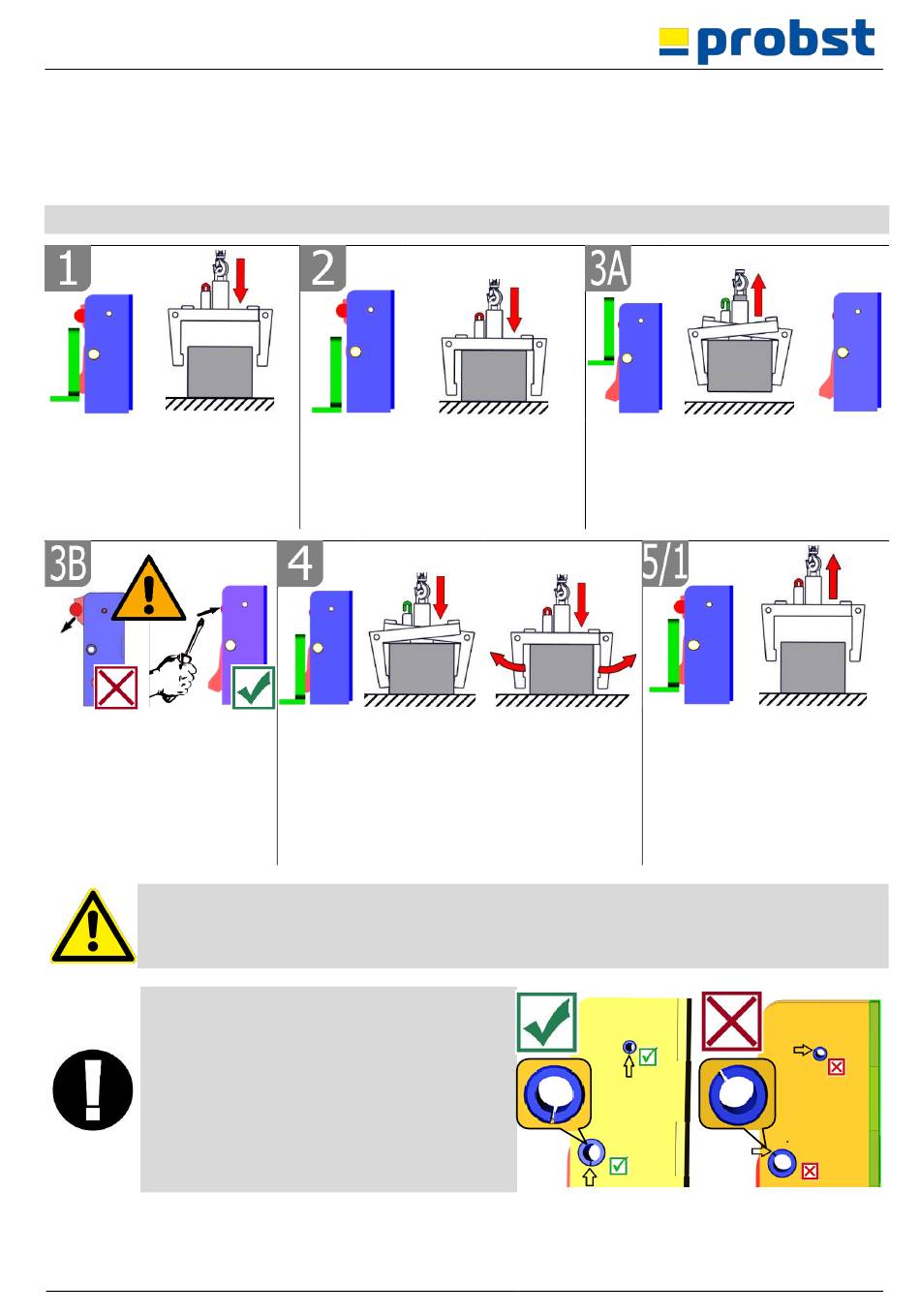 probst

1

2

3A

3B

4

5/1