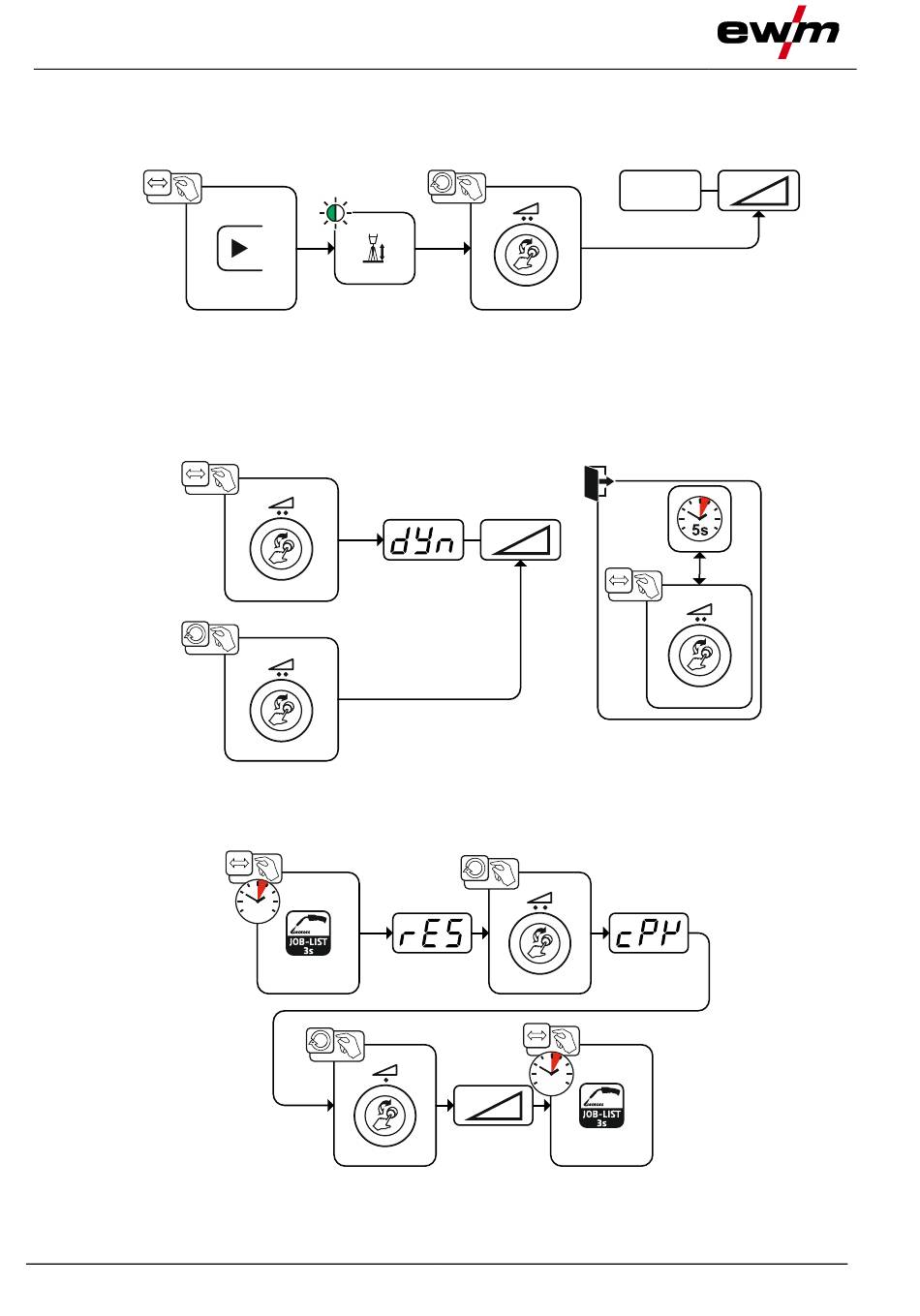 ewm

dYn

5s

JOB-LIST 3s

rES

cPY

JOB-LIST 3s