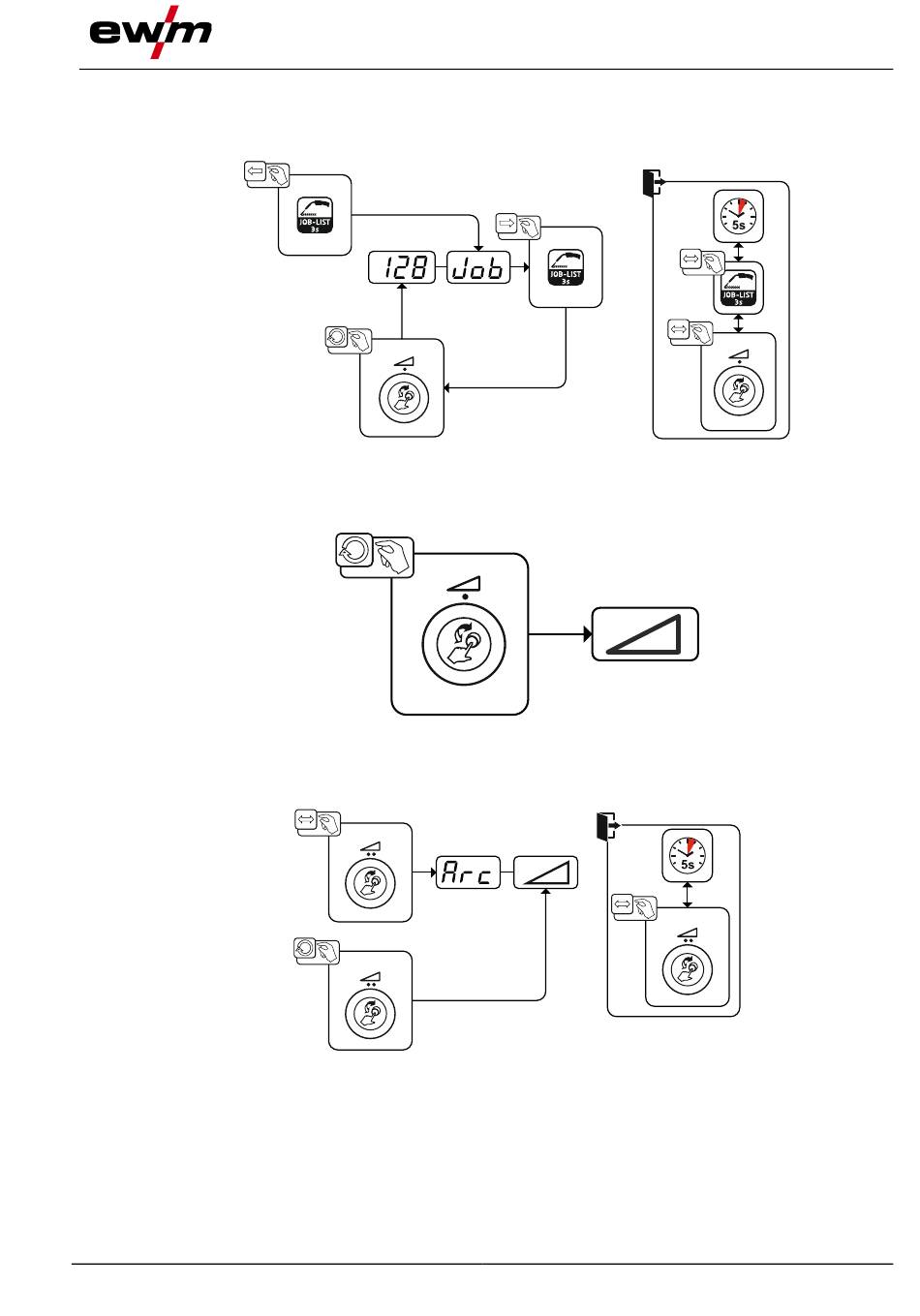 ewm

JOB-LIST 3s

128 Job

JOB-LIST 3s

5s

JOB-LIST 3s

Arc

5s