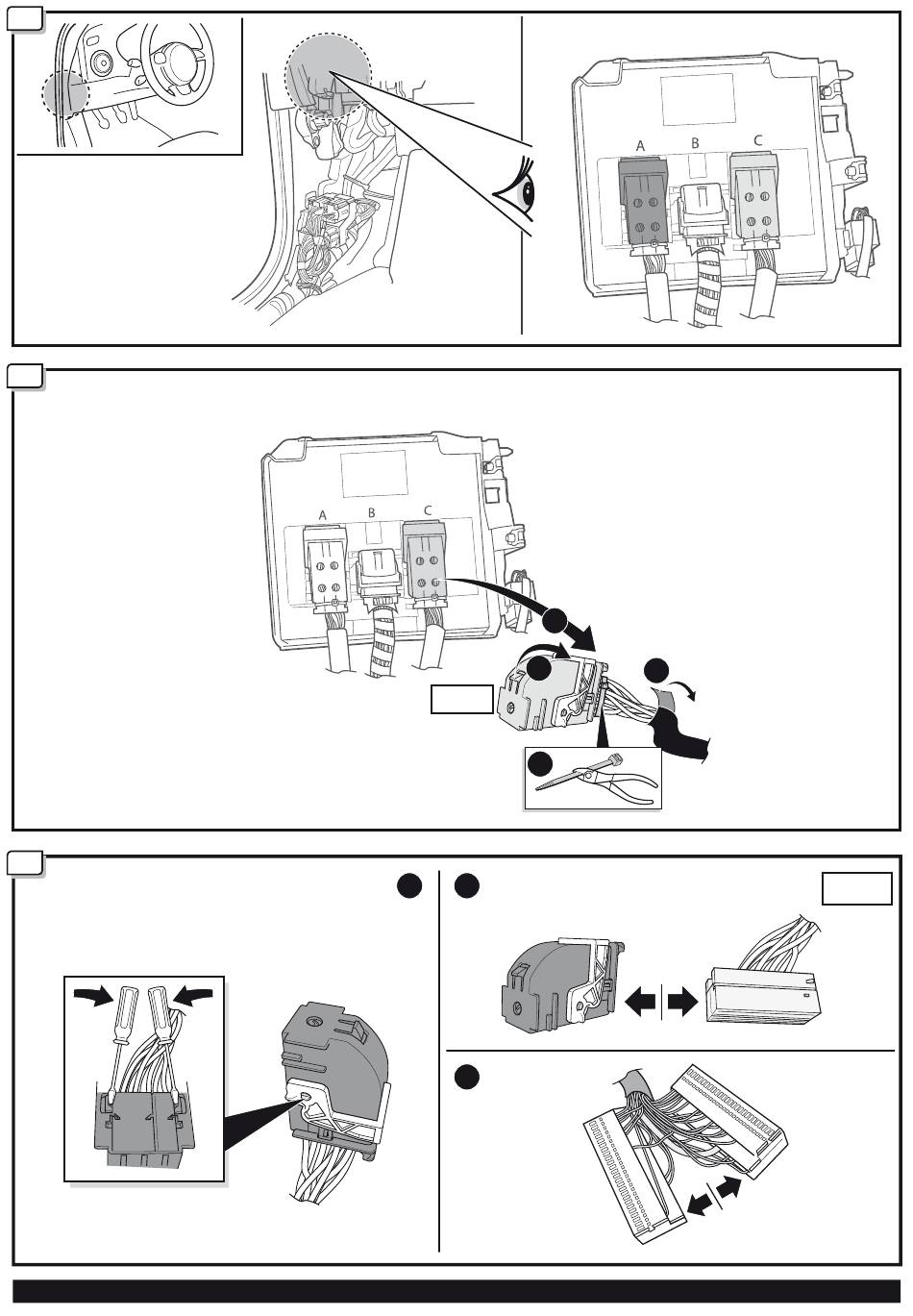 A B C

A B C