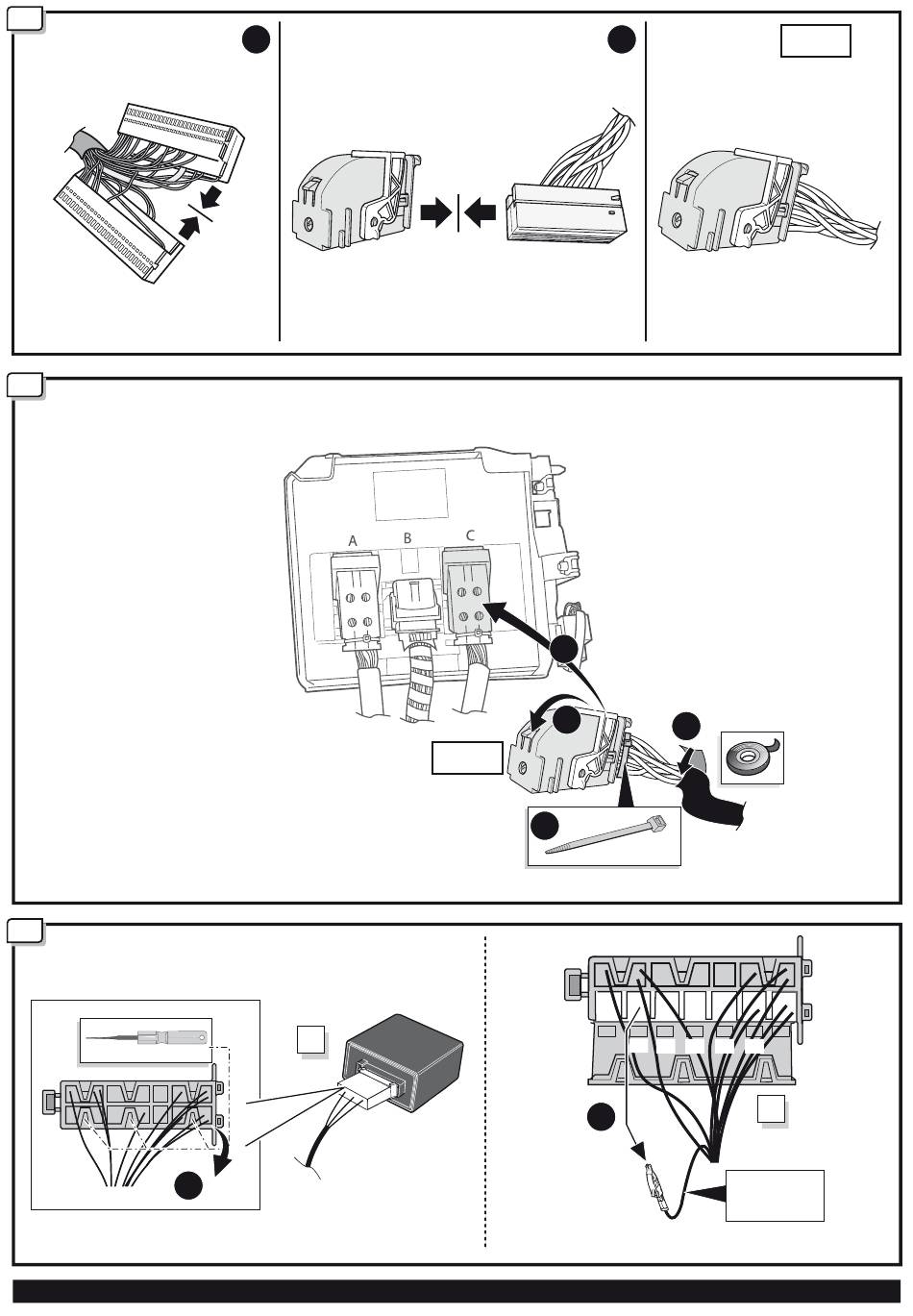 A

B

C