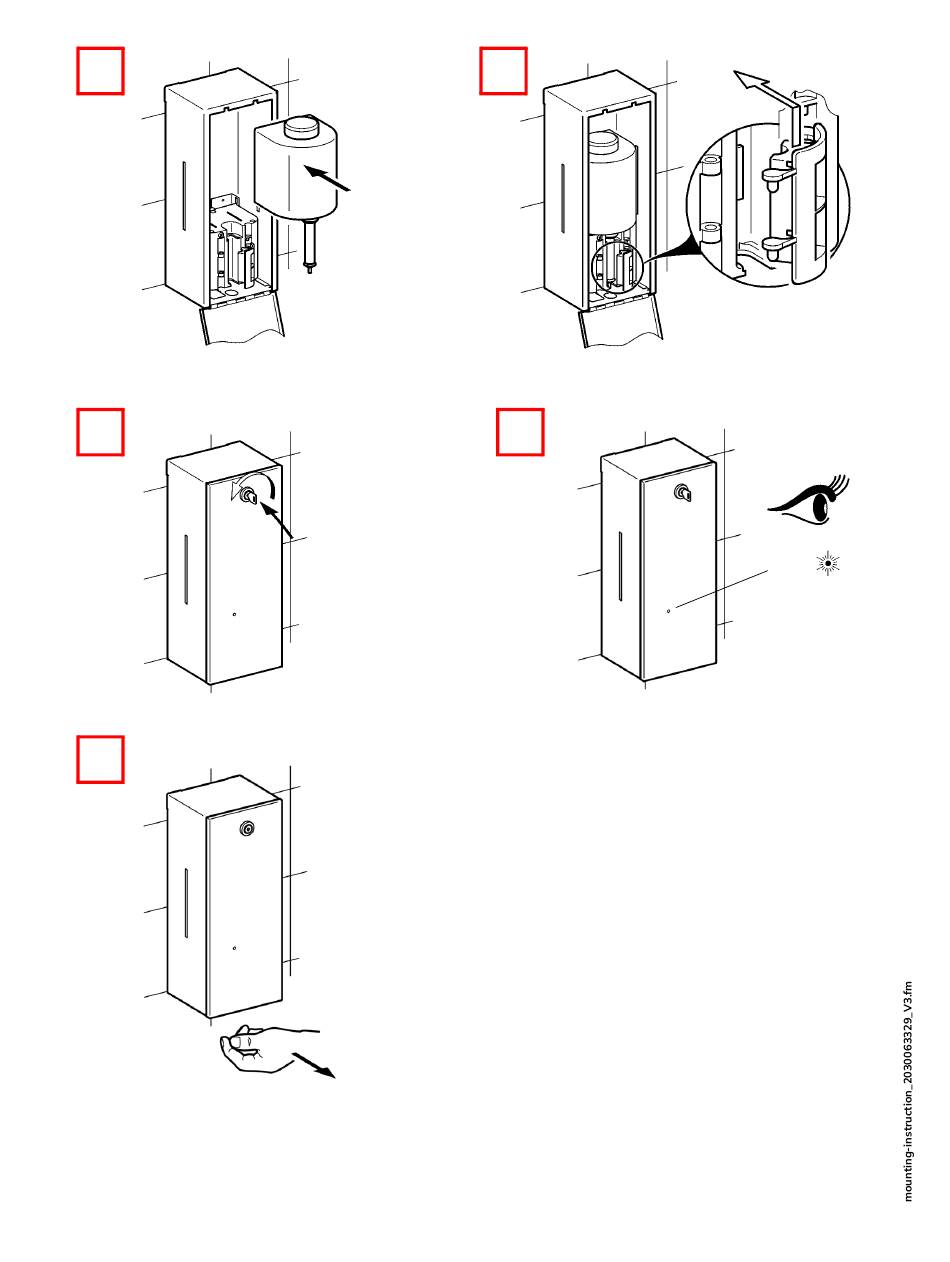 mounting-instruction_2030063329_V3.fm