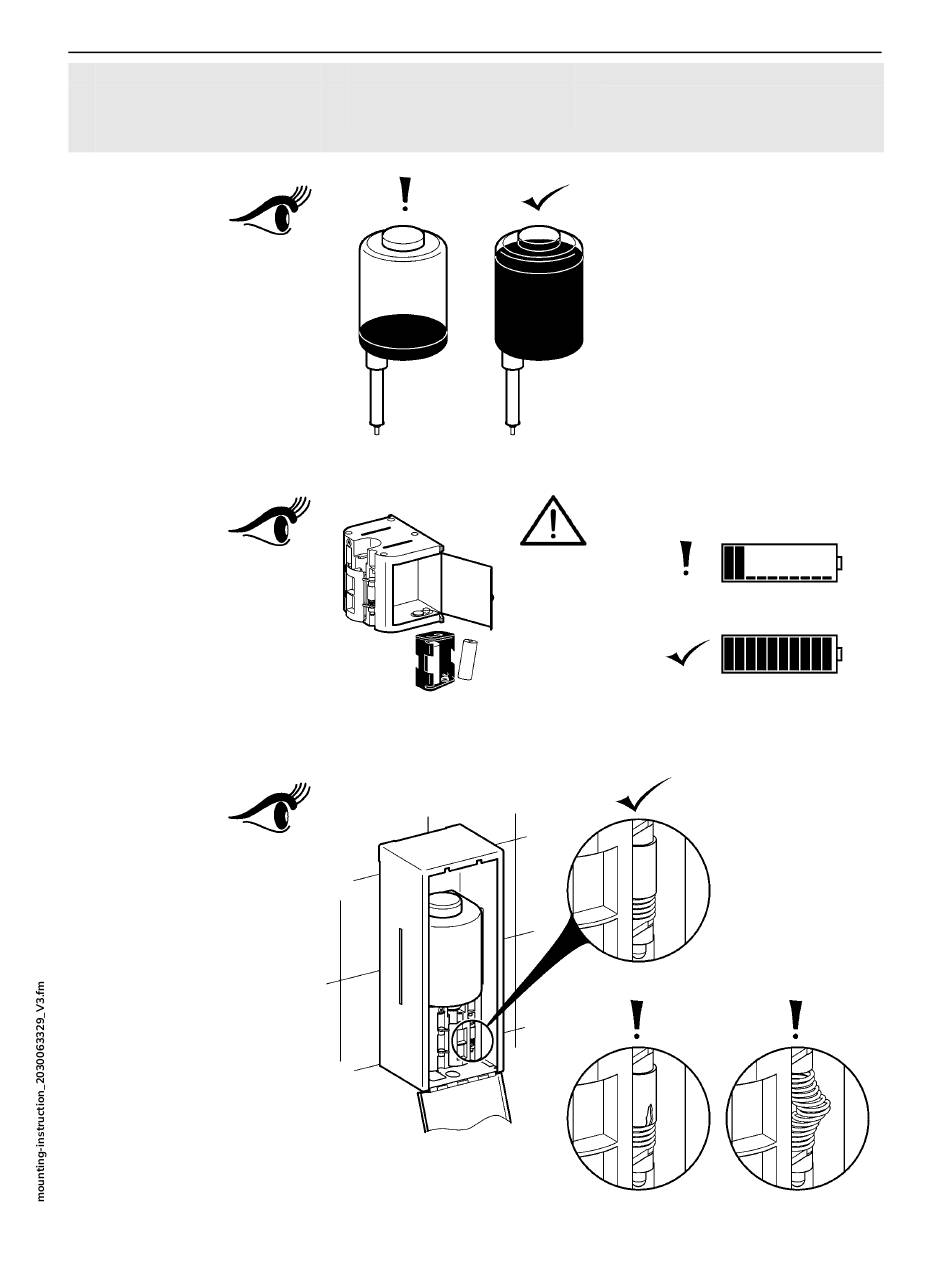 mounting-instruction_2030063329_V3.fm