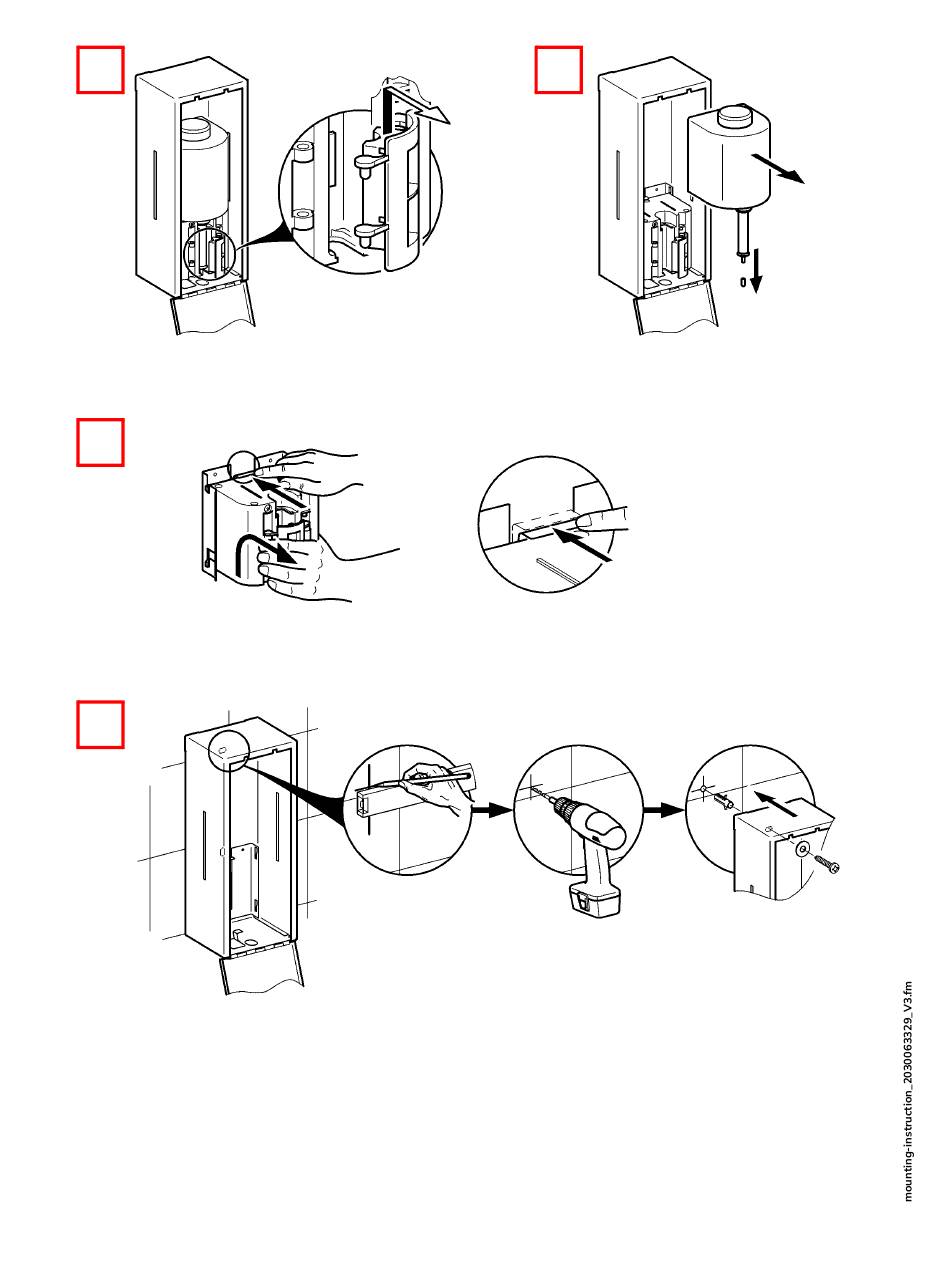 mounting-instruction_2030063329_V3.fm