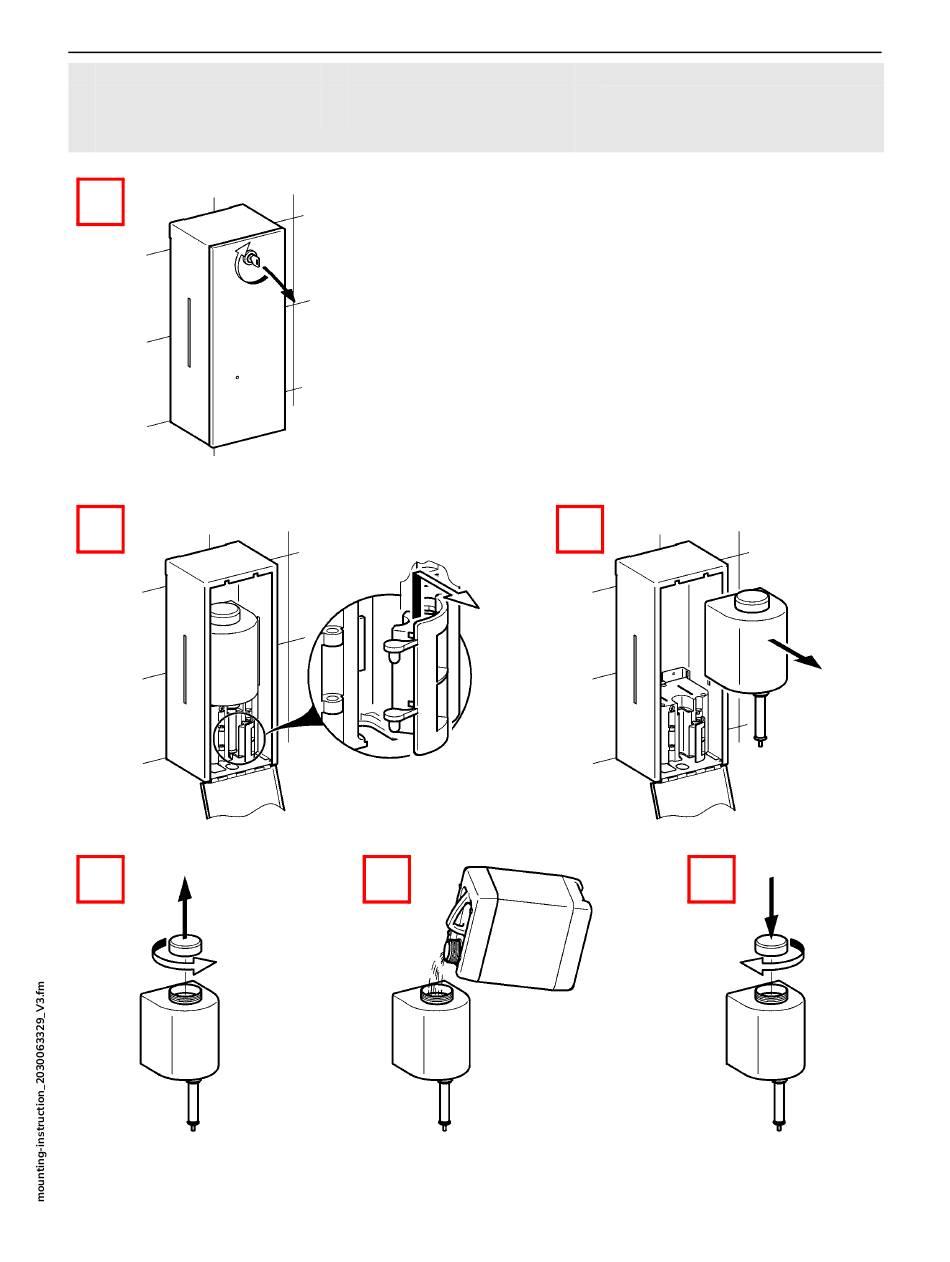 mounting-instruction_2030063329_V3.fm