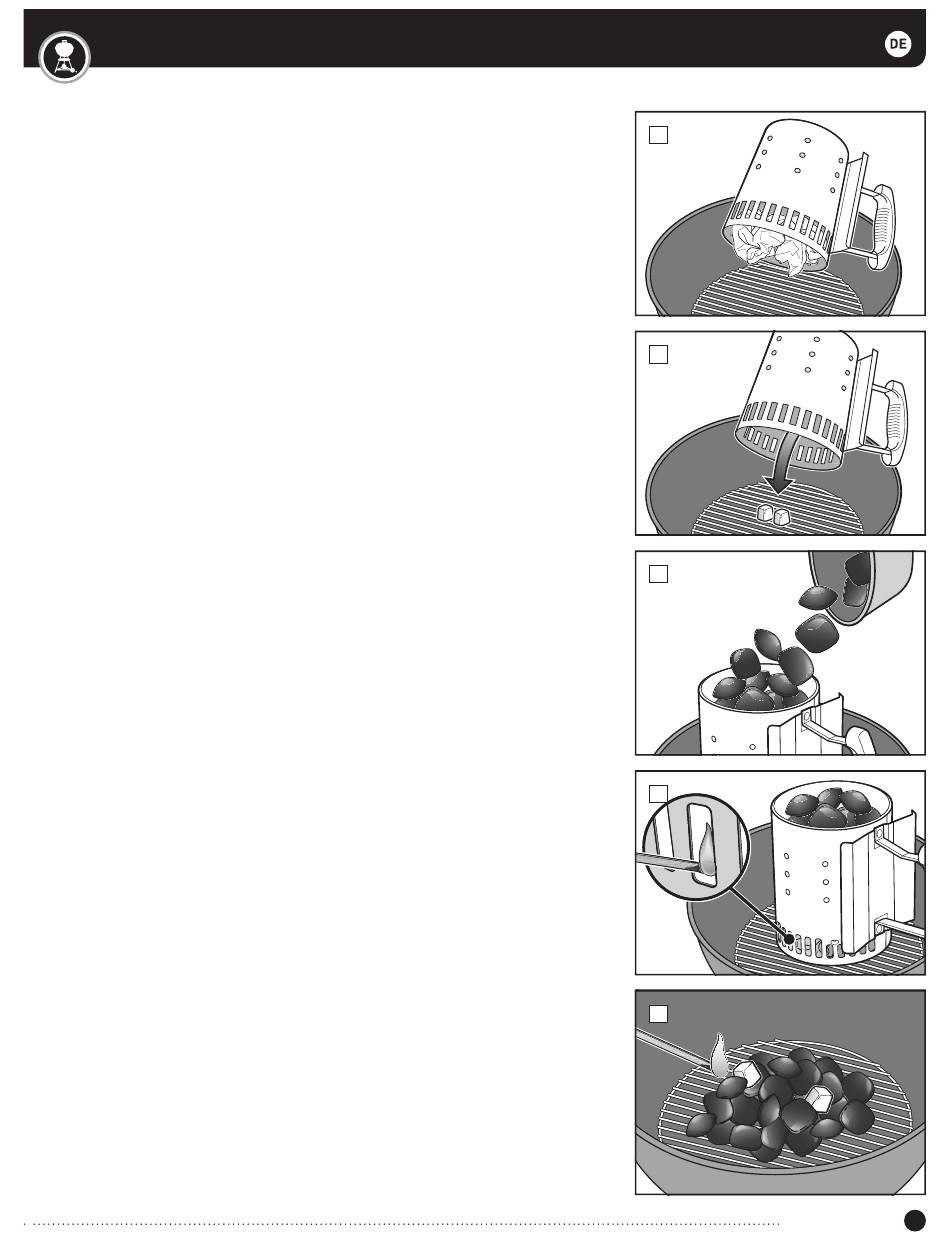 DE